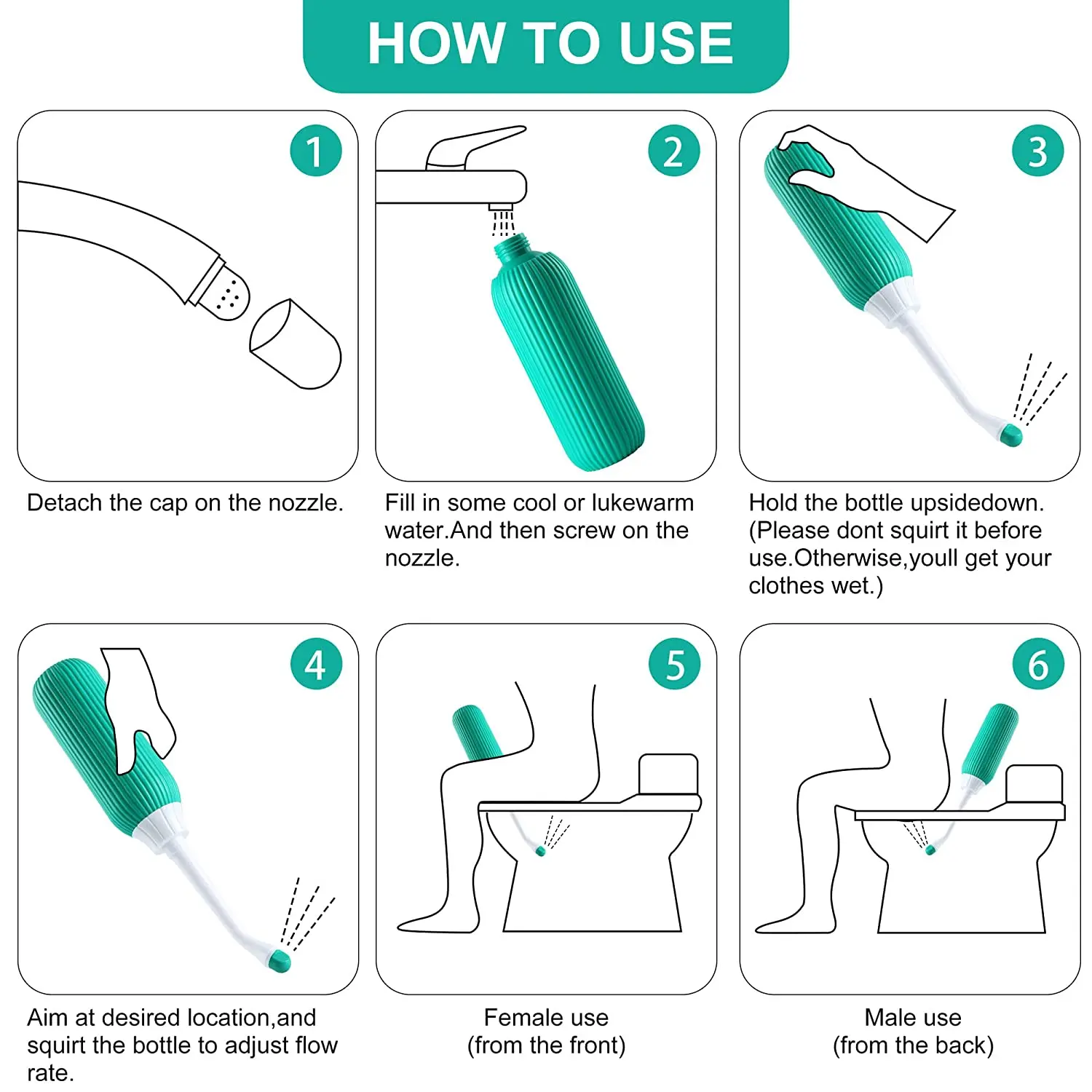 HOW TO USE

1

Detach the cap on the nozzle.

2

Fill in some cool or lukewarm water.And then screw on the nozzle.

3

Hold the bottle upsidedown. (Please dont squirt it before use.Otherwise,youll get your clothes wet.)

4

Aim at desired location,and squirt the bottle to adjust flow rate.

5

Female use
(from the front)

6

Male use
(from the back)