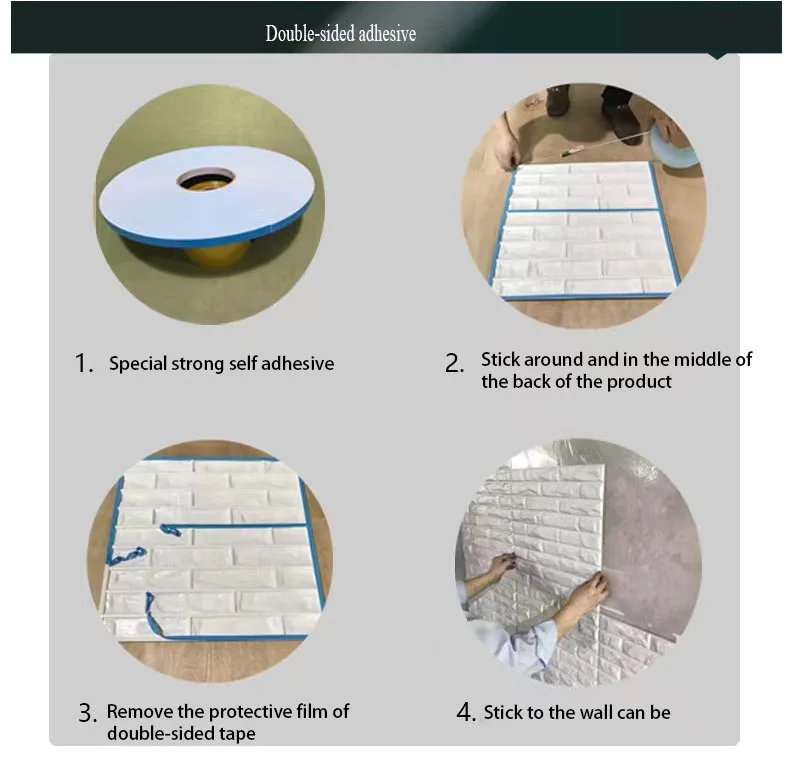 Double-sided adhesive

1. Special strong self adhesive

2. Stick around and in the middle of the back of the product

3. Remove the protective film of double-sided tape

4. Stick to the wall can be