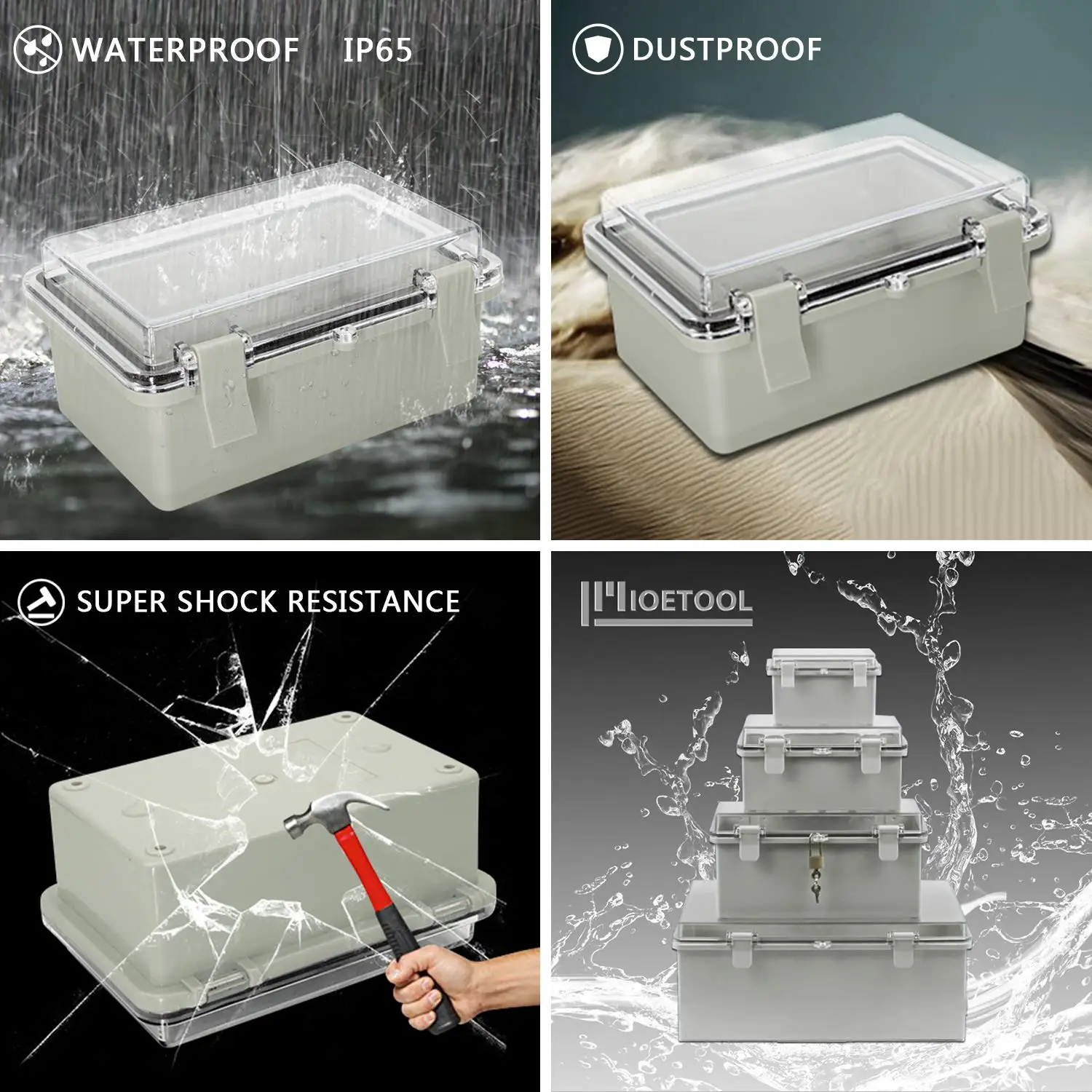 WATERPROOF IP65

DUSTPROOF

SUPER SHOCK RESISTANCE

MIOETOOL