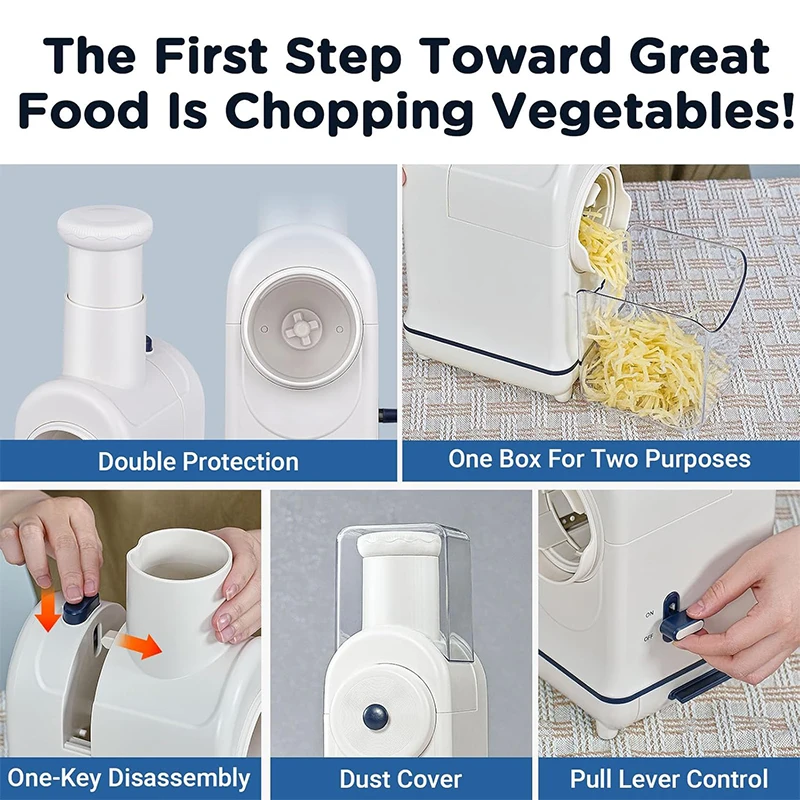 The First Step Toward Great Food Is Chopping Vegetables!

Double Protection

One Box For Two Purposes

One-Key Disassembly

Dust Cover

ON
OFF

Pull Lever Control