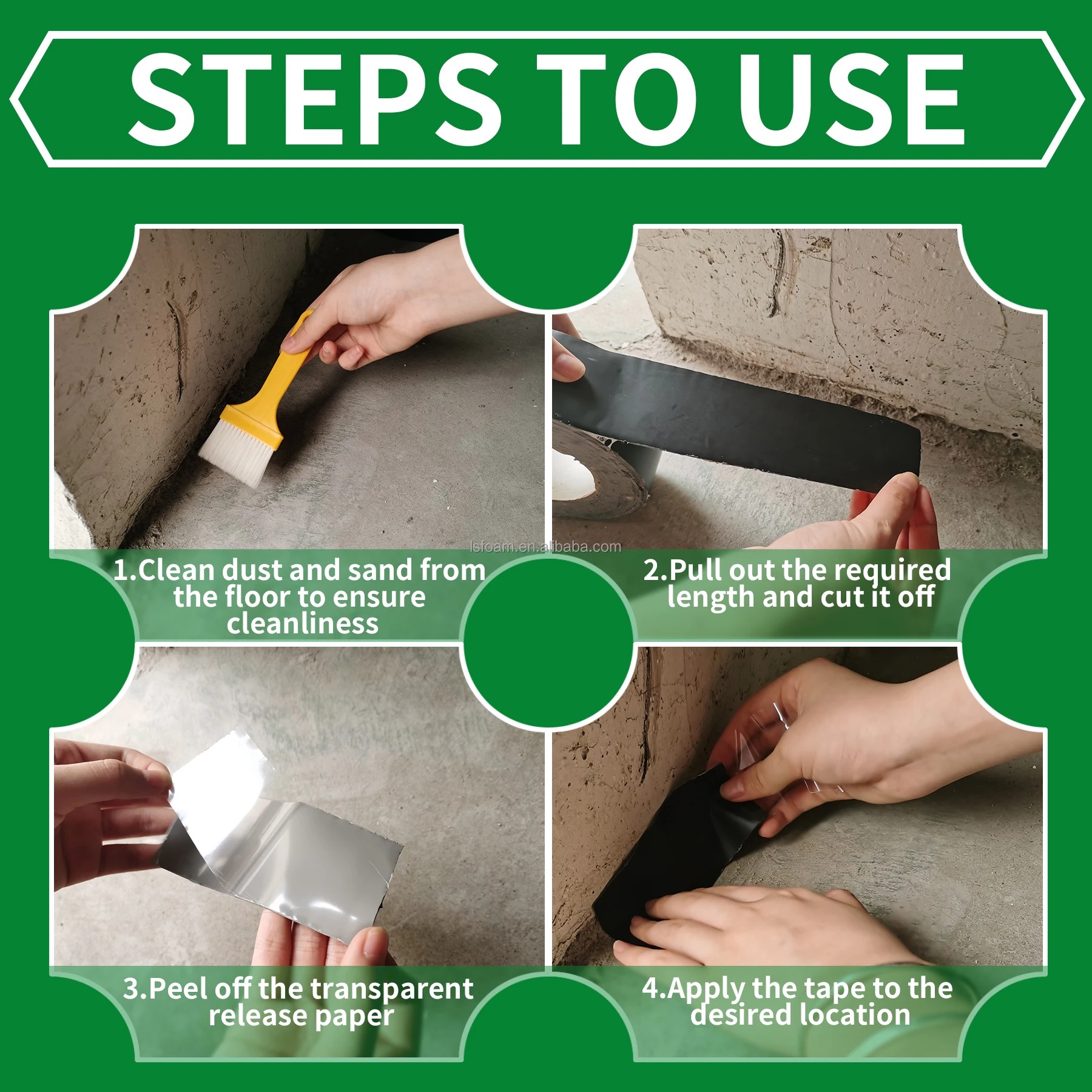 STEPS TO USE

lsfoam.en.alibaba.com

1.Clean dust and sand from the floor to ensure cleanliness

2.Pull out the required length and cut it off

3.Peel off the transparent release paper

4.Apply the tape to the desired location