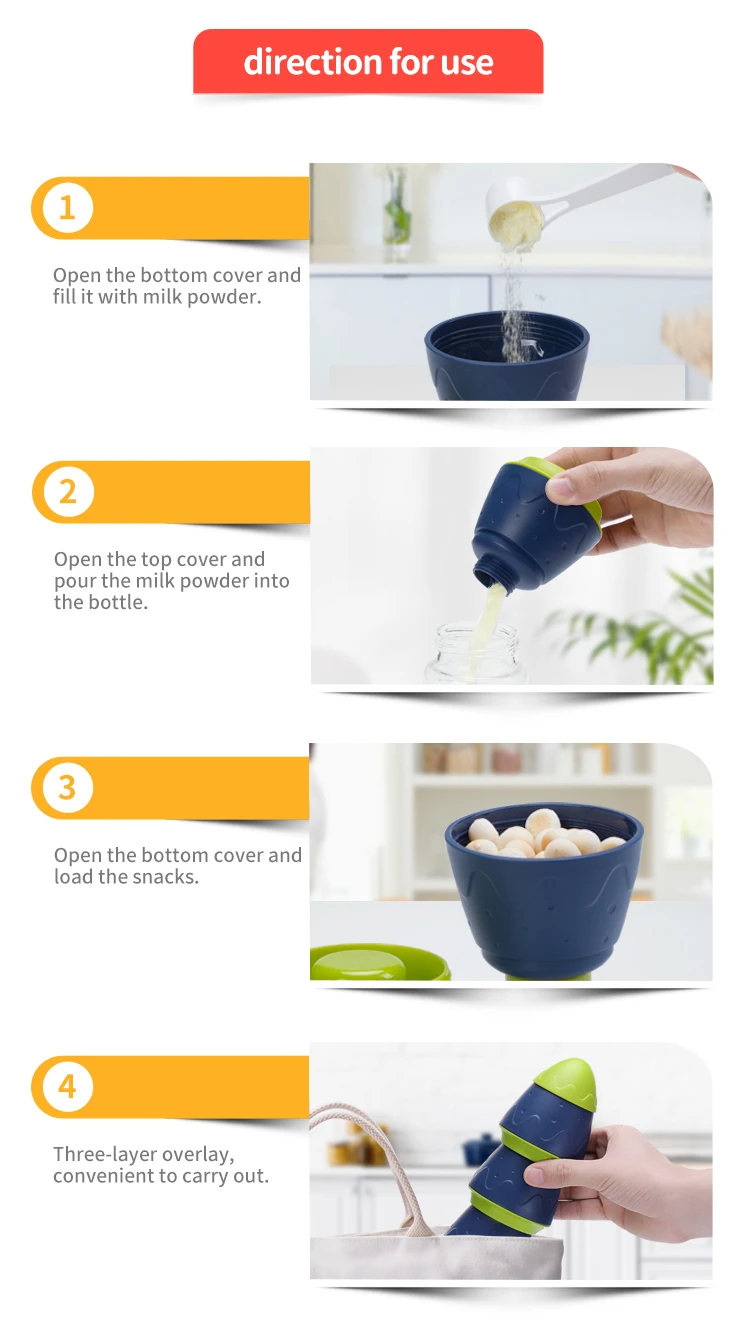 direction for use

1

Open the bottom cover and fill it with milk powder.

2

Open the top cover and pour the milk powder into the bottle.

3

Open the bottom cover and load the snacks.

4

Three-layer overlay, convenient to carry out.