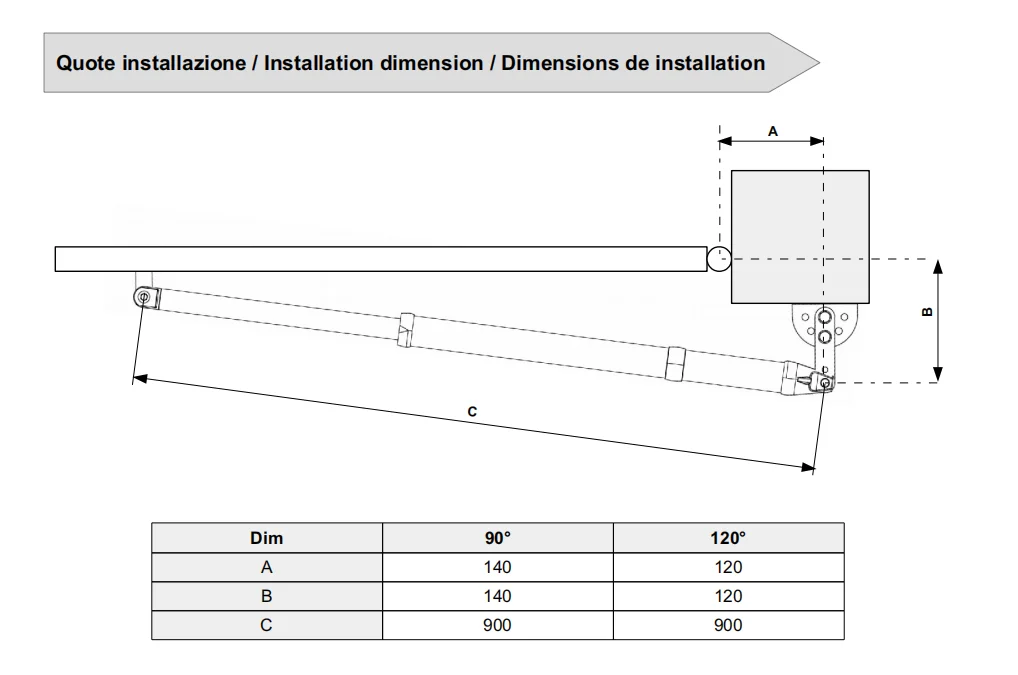 Quote installazione / Installation dimension / Dimensions de installation

A

B

C

| Dim | 90° | 120° |
|---|---|---|
| A | 140 | 120 |
| B | 140 | 120 |
| C | 900 | 900 |