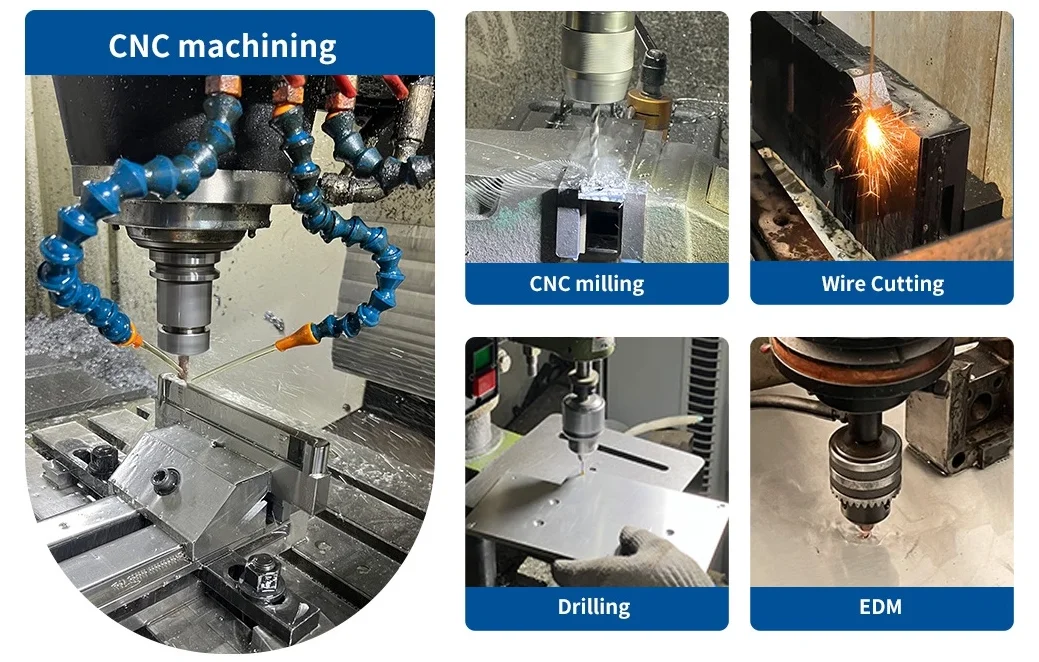 CNC machining

CNC milling

Wire Cutting

Drilling

EDM