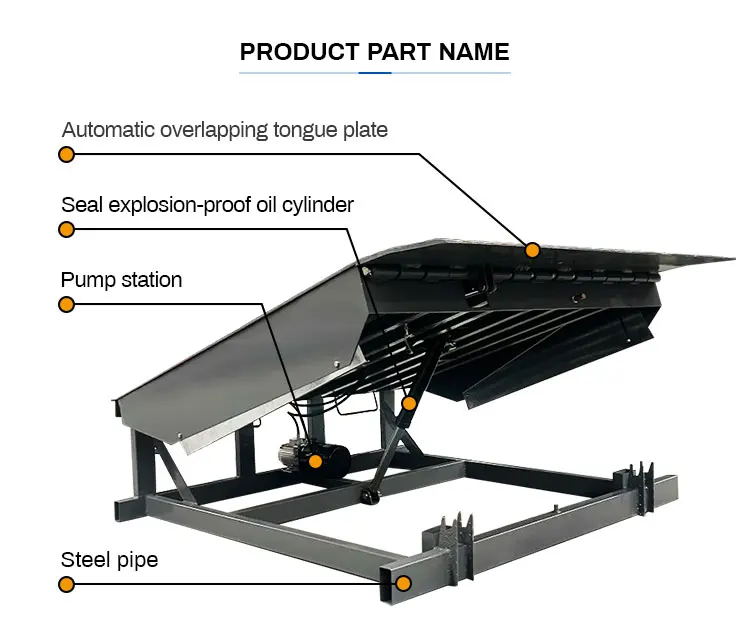 PRODUCT PART NAME

Automatic overlapping tongue plate

Seal explosion-proof oil cylinder

Pump station

Steel pipe