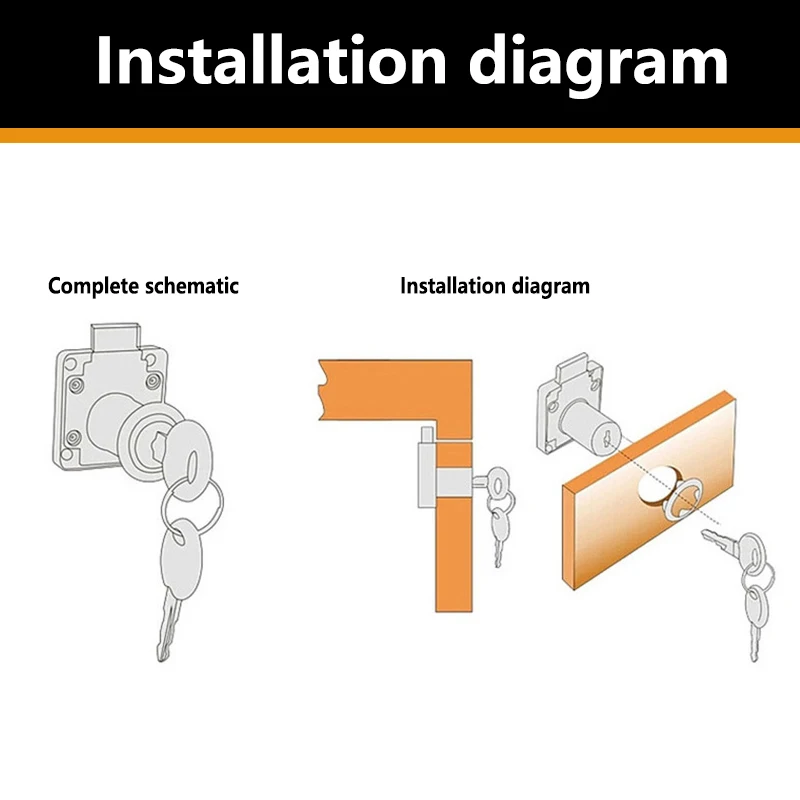 Installation diagram

Complete schematic

Installation diagram