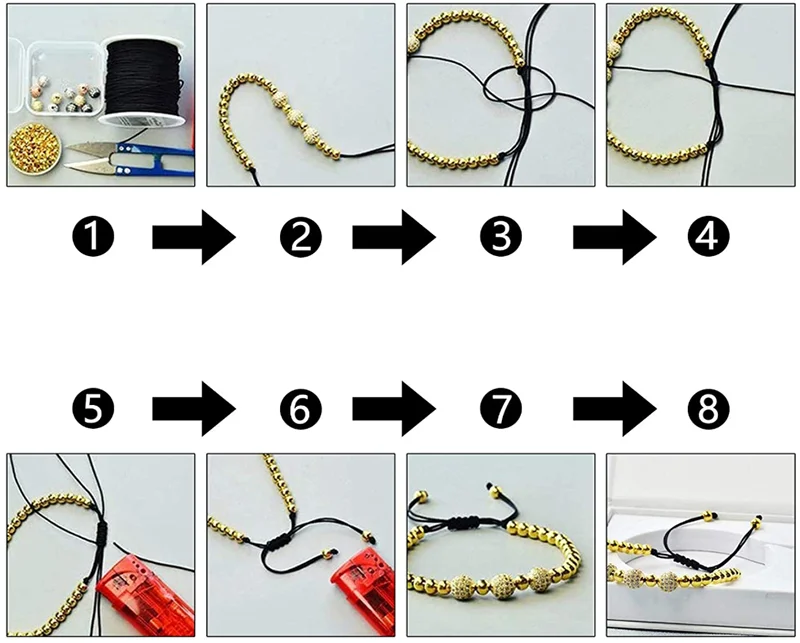 1 2 3 4

5 6 7 8