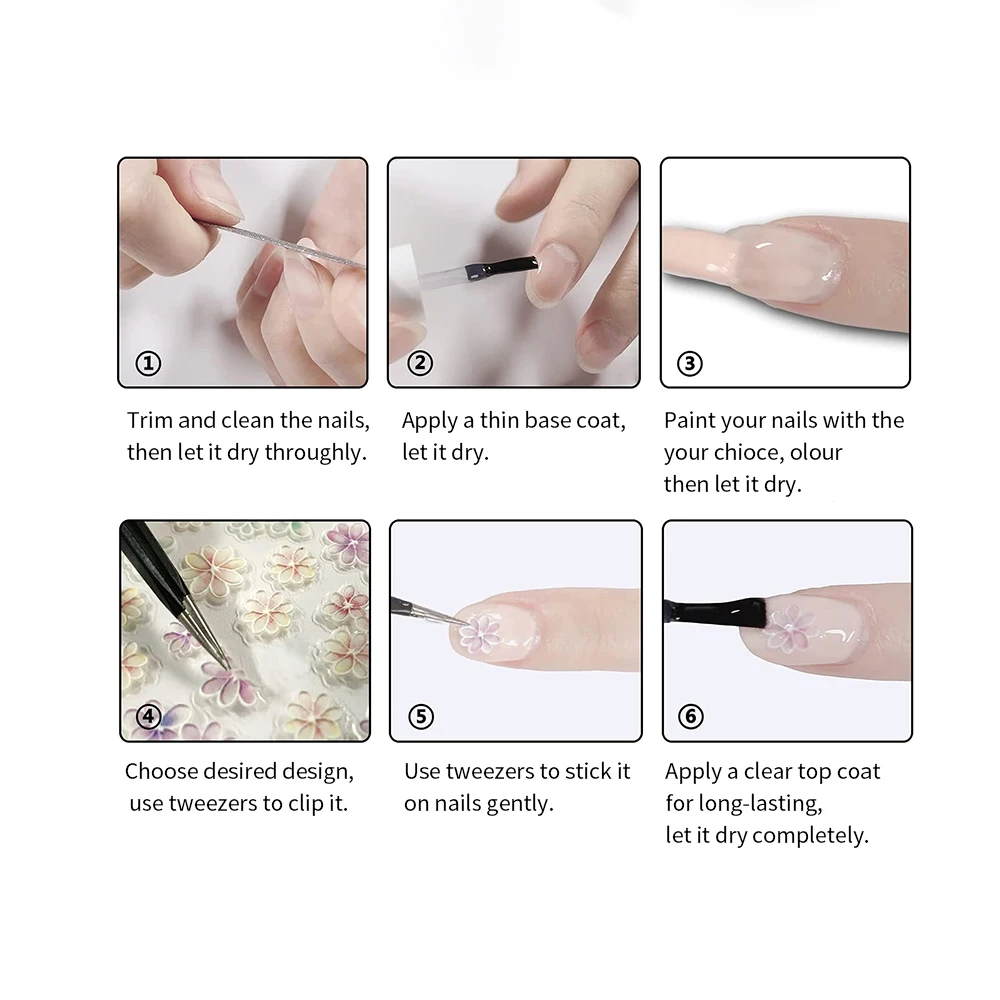 ①

Trim and clean the nails, then let it dry throughly.

②

Apply a thin base coat, let it dry.

③

Paint your nails with the your chioce, olour then let it dry.

④

Choose desired design, use tweezers to clip it.

⑤

Use tweezers to stick it on nails gently.

⑥

Apply a clear top coat for long-lasting, let it dry completely.