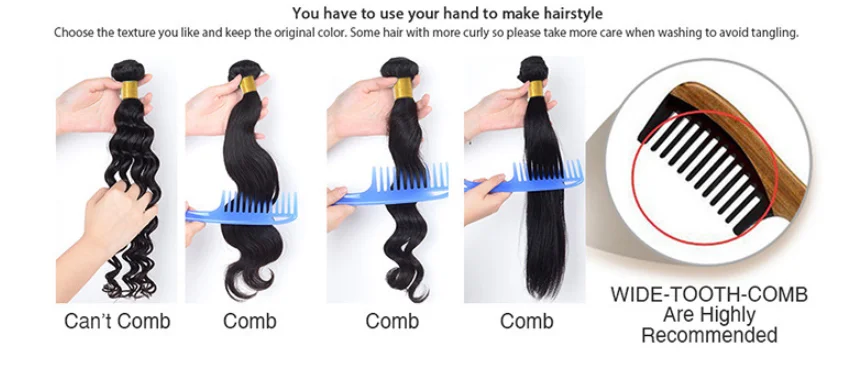 You have to use your hand to make hairstyle

Choose the texture you like and keep the original color. Some hair with more curly so please take more care when washing to avoid tangling.

Can't Comb

Comb

Comb

Comb

WIDE-TOOTH-COMB Are Highly Recommended