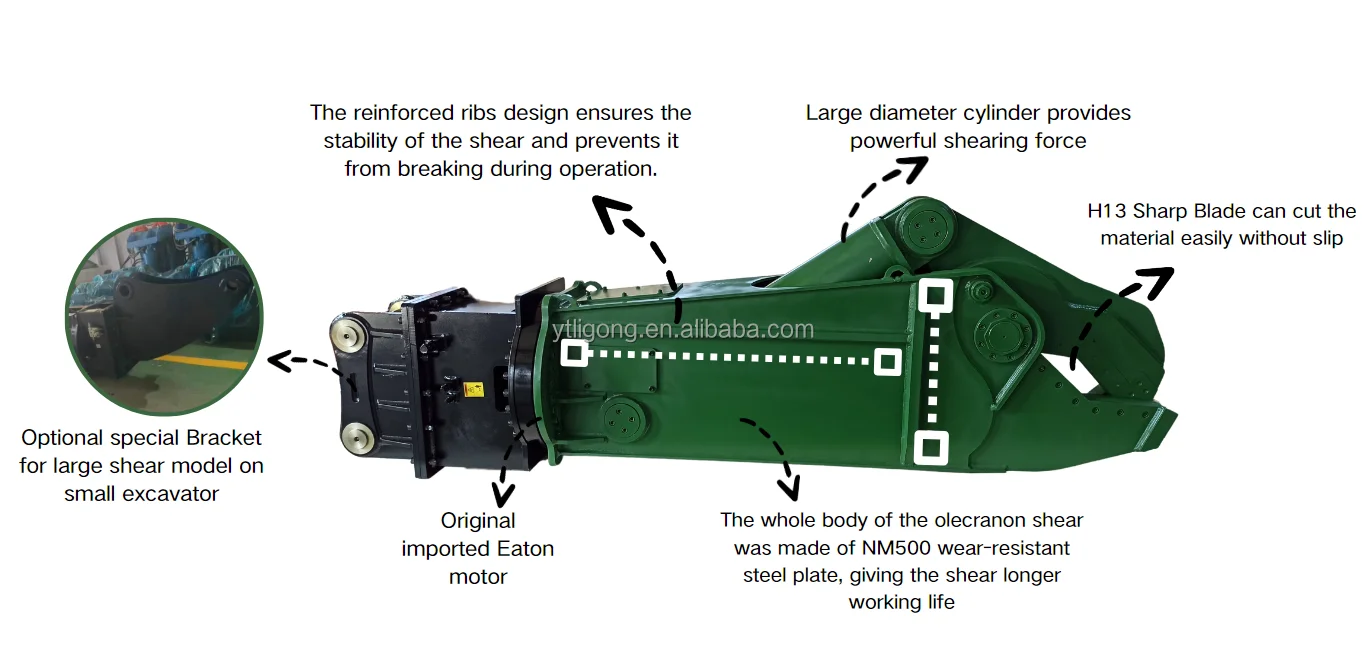 The reinforced ribs design ensures the stability of the shear and prevents it from breaking during operation.

Large diameter cylinder provides powerful shearing force

H13 Sharp Blade can cut the material easily without slip

ytligong.en.alibaba.com

Optional special Bracket for large shear model on small excavator

Original imported Eaton motor

The whole body of the olecranon shear was made of NM500 wear-resistant steel plate, giving the shear longer working life