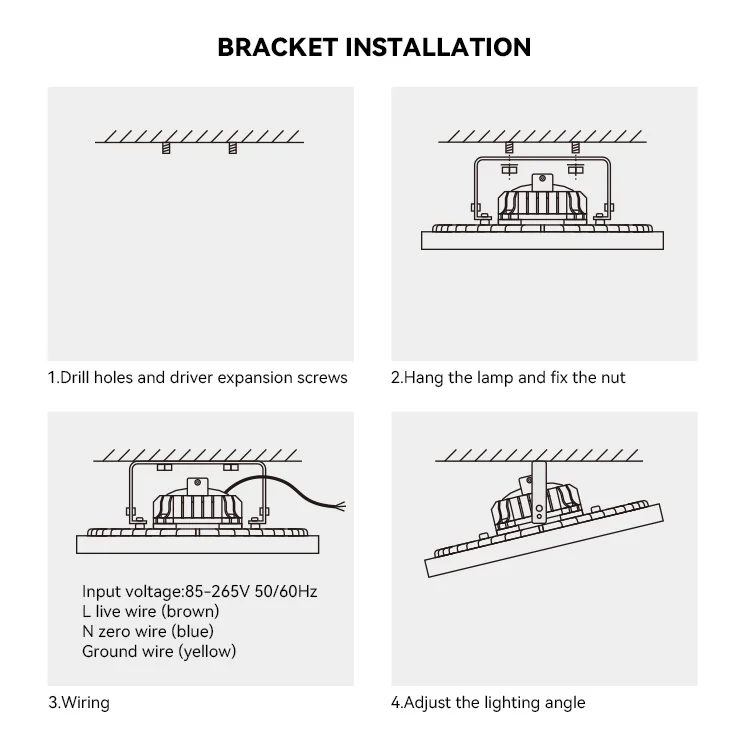 BRACKET INSTALLATION

1.Drill holes and driver expansion screws

2.Hang the lamp and fix the nut

Input voltage:85-265V 50/60Hz
L live wire (brown)
N zero wire (blue)
Ground wire (yellow)

3.Wiring

4.Adjust the lighting angle