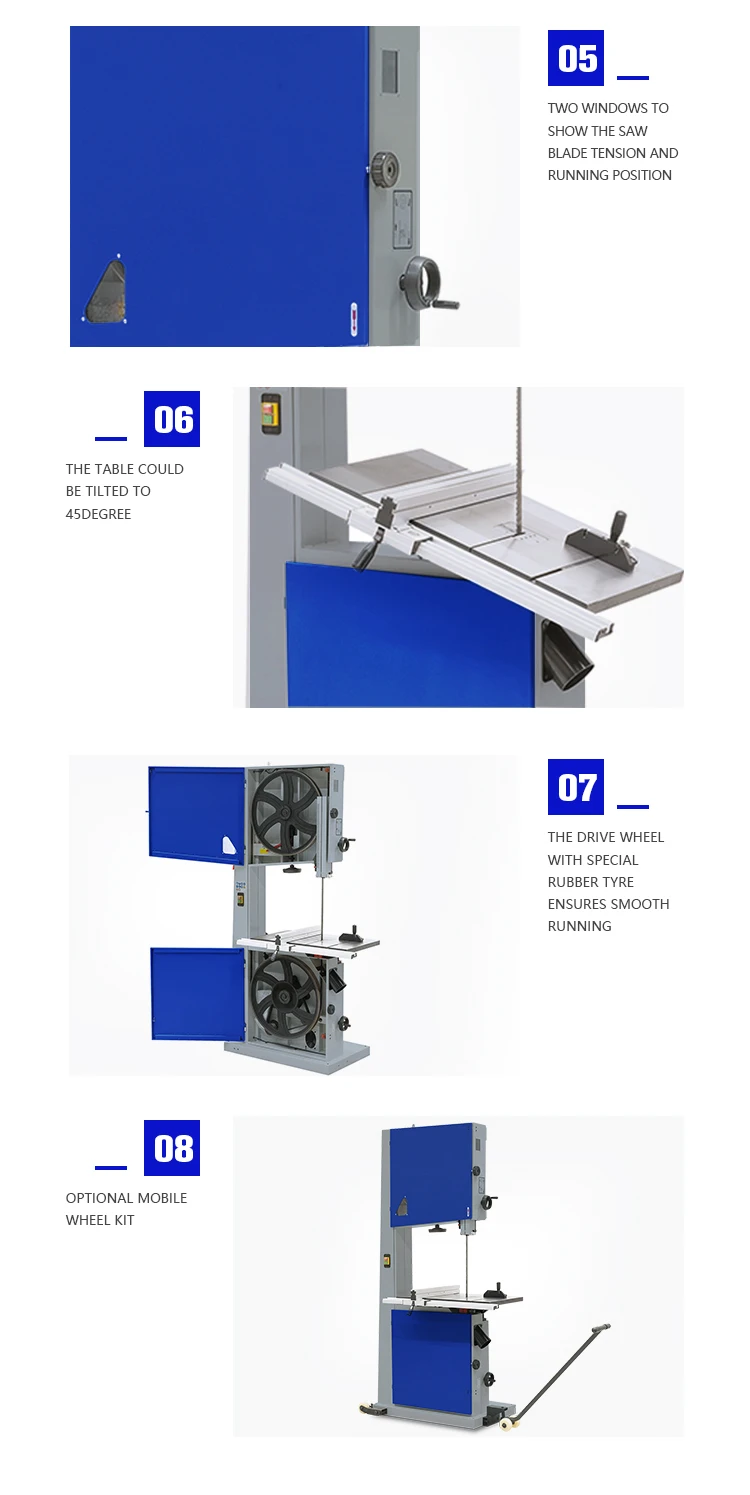 05

TWO WINDOWS TO SHOW THE SAW BLADE TENSION AND RUNNING POSITION

06

THE TABLE COULD BE TILTED TO 45DEGREE

07

THE DRIVE WHEEL WITH SPECIAL RUBBER TYRE ENSURES SMOOTH RUNNING

08

OPTIONAL MOBILE WHEEL KIT