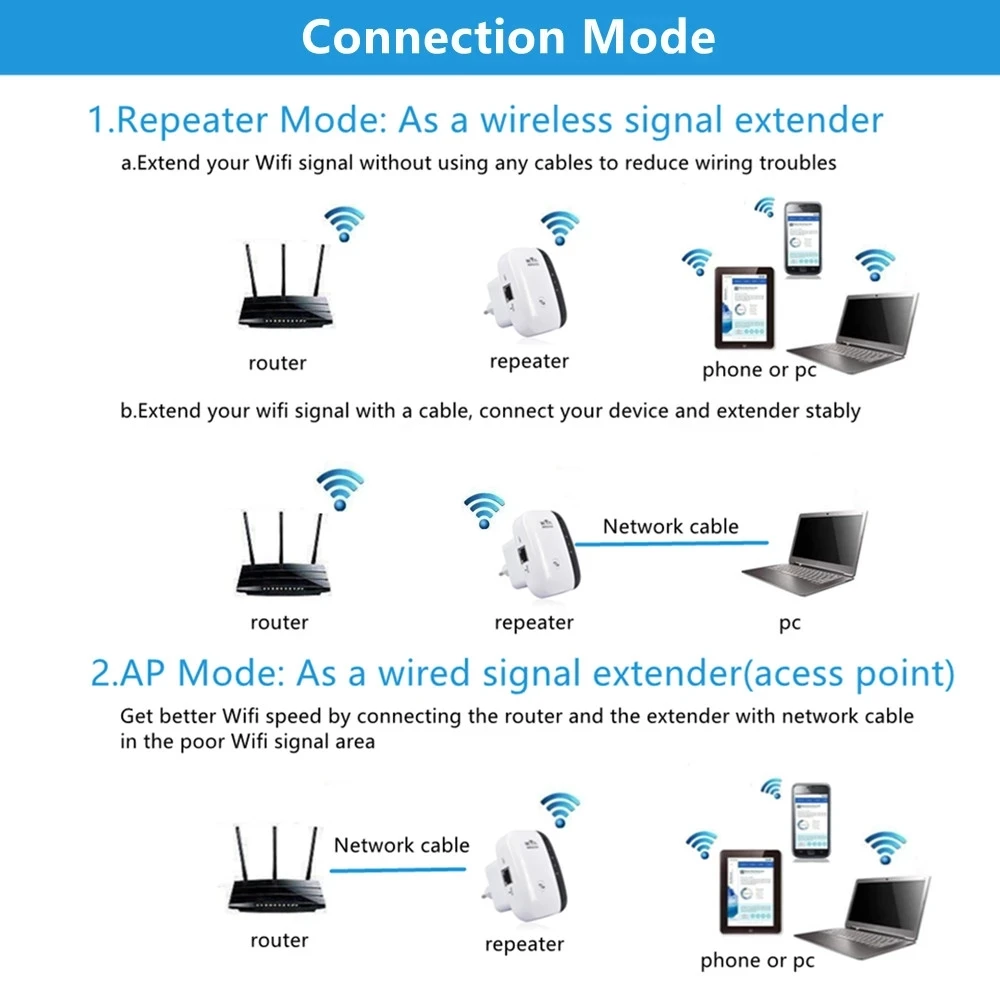 Connection Mode

1.Repeater Mode: As a wireless signal extender

a.Extend your Wifi signal without using any cables to reduce wiring troubles

router

repeater

phone or pc

b.Extend your wifi signal with a cable, connect your device and extender stably

router

repeater

Network cable

pc

2.AP Mode: As a wired signal extender(acess point)

Get better Wifi speed by connecting the router and the extender with network cable in the poor Wifi signal area

router

Network cable

repeater

phone or pc