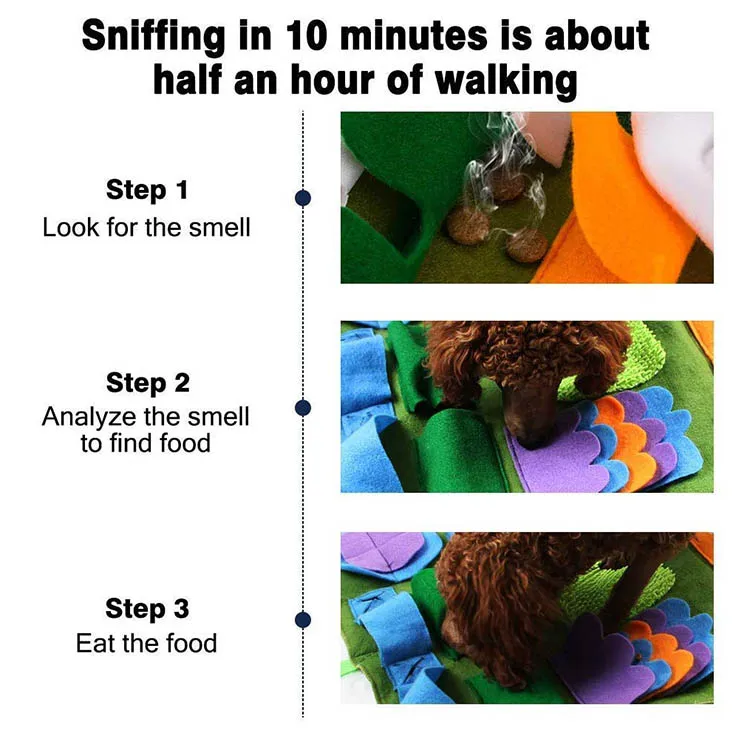 Sniffing in 10 minutes is about half an hour of walking

Step 1
Look for the smell

Step 2
Analyze the smell to find food

Step 3
Eat the food