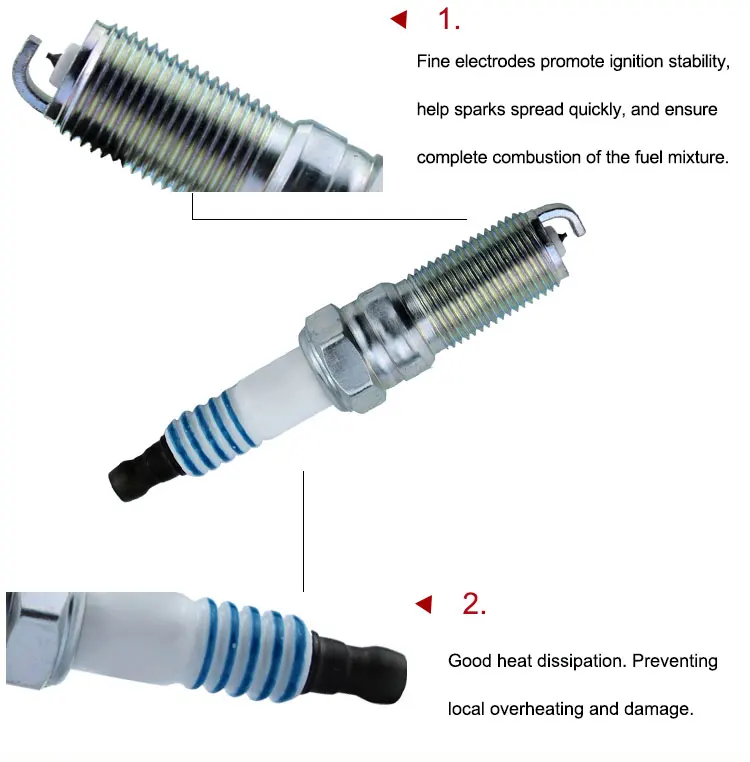 1.

Fine electrodes promote ignition stability, help sparks spread quickly, and ensure complete combustion of the fuel mixture.

2.

Good heat dissipation. Preventing local overheating and damage.