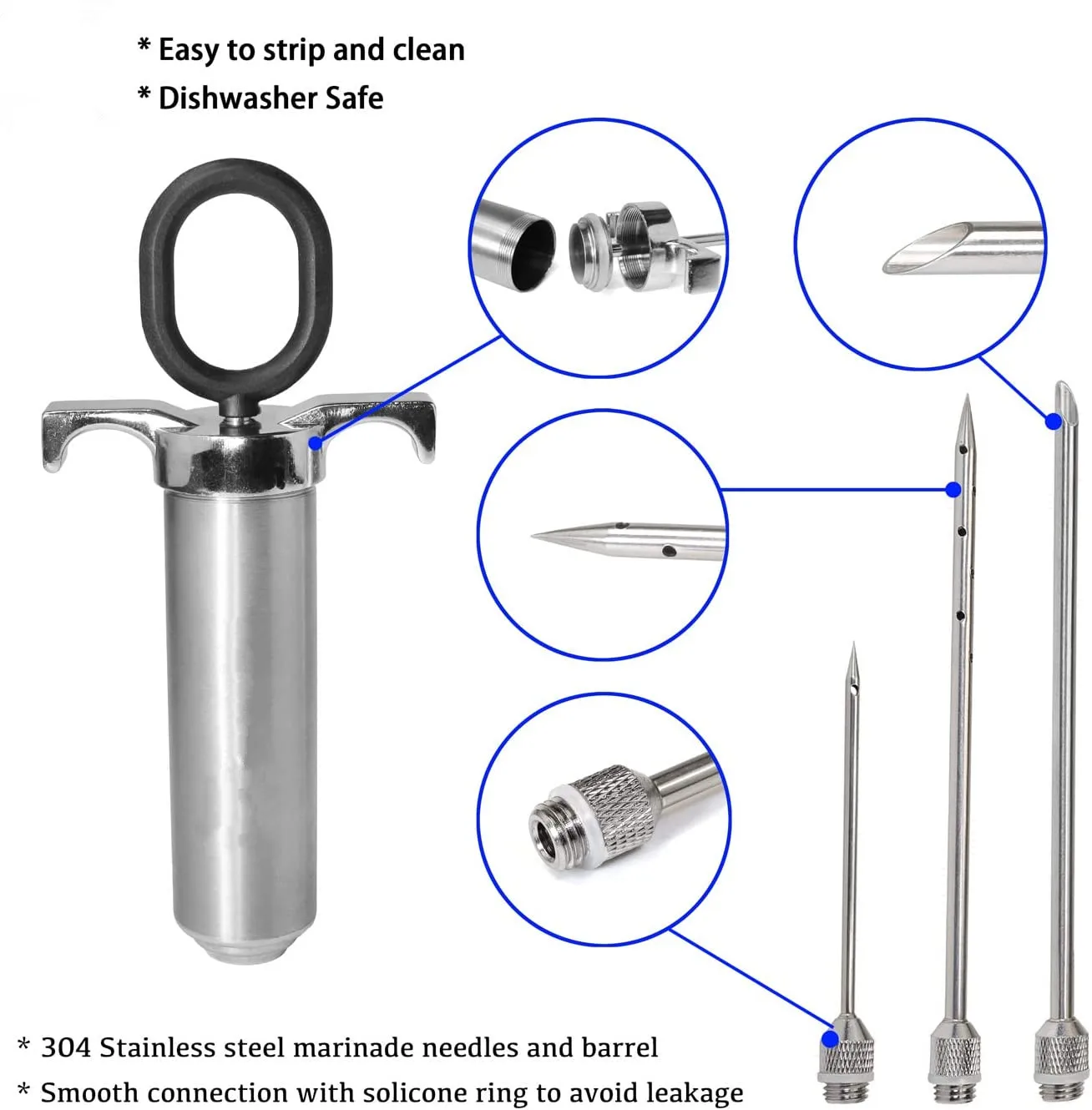 * Easy to strip and clean
* Dishwasher Safe

* 304 Stainless steel marinade needles and barrel
* Smooth connection with solicone ring to avoid leakage