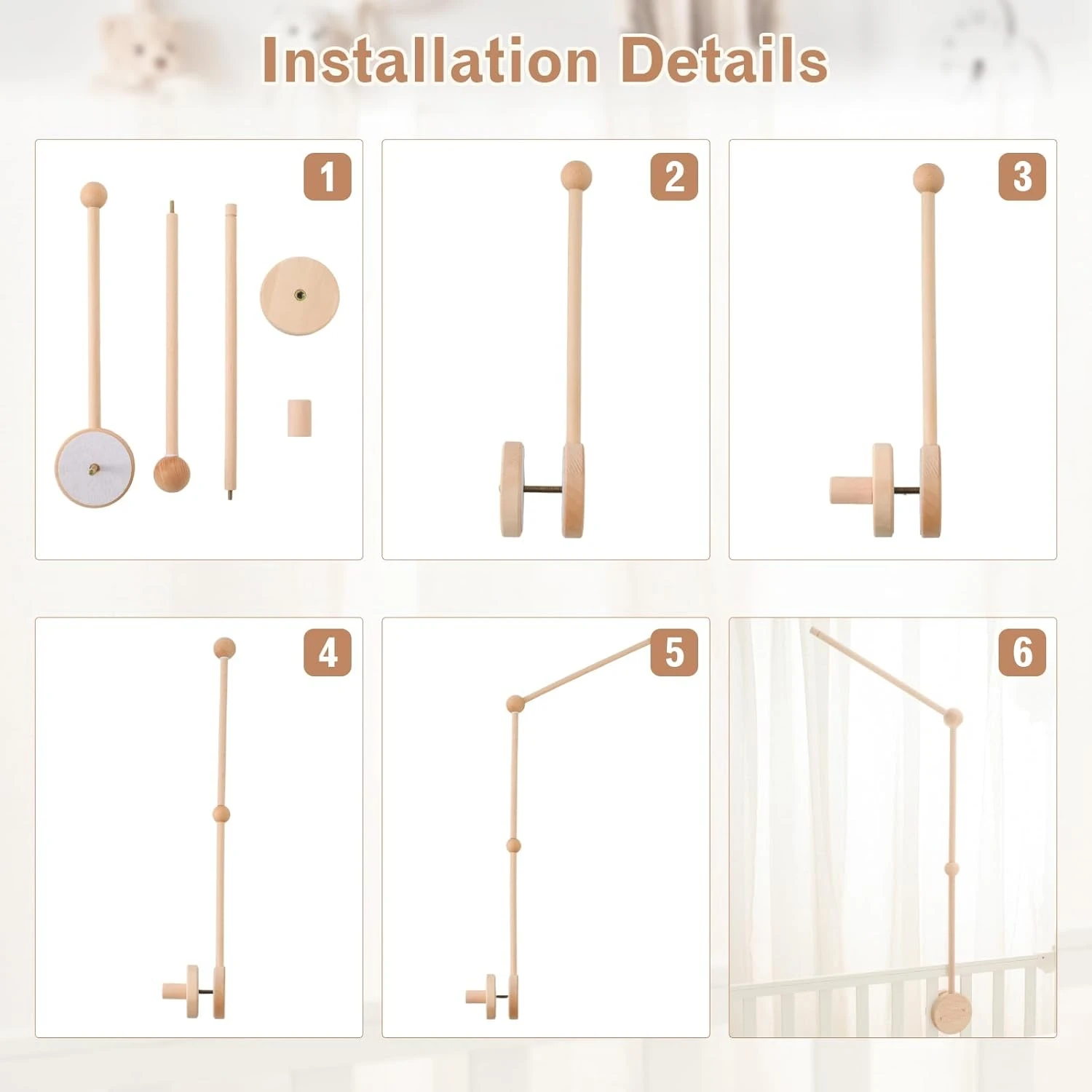 Installation Details

1

2

3

4

5

6