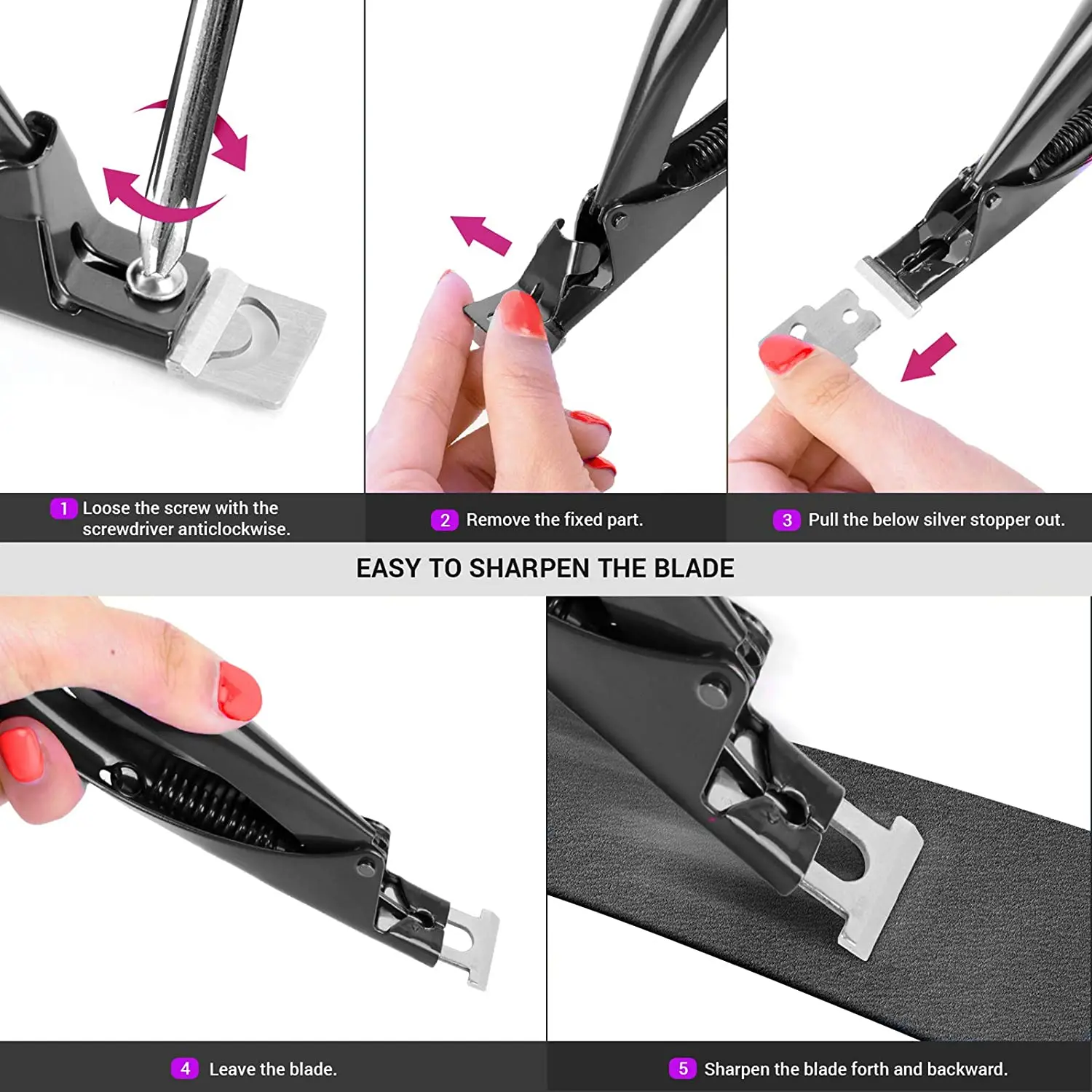 1 Loose the screw with the screwdriver anticlockwise.

2 Remove the fixed part.

3 Pull the below silver stopper out.

EASY TO SHARPEN THE BLADE

4 Leave the blade.

5 Sharpen the blade forth and backward.