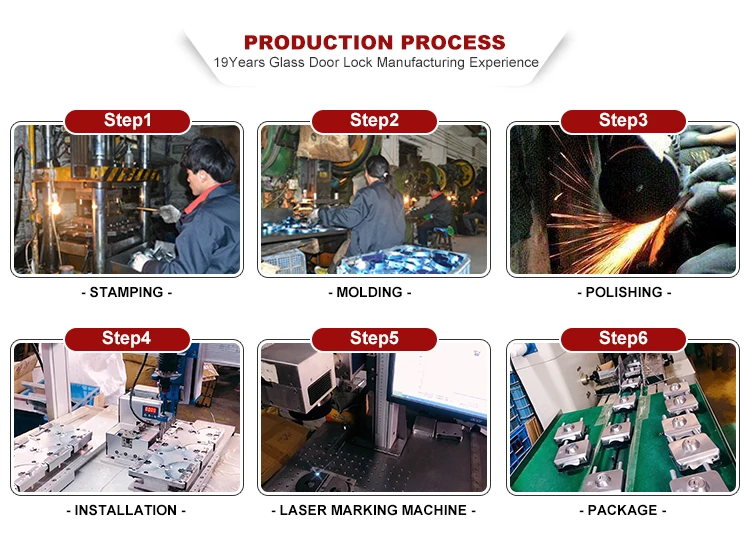 PRODUCTION PROCESS
19Years Glass Door Lock Manufacturing Experience

Step1
- STAMPING -

Step2
- MOLDING -

Step3
- POLISHING -

Step4
- INSTALLATION -

Step5
- LASER MARKING MACHINE -

Step6
- PACKAGE -