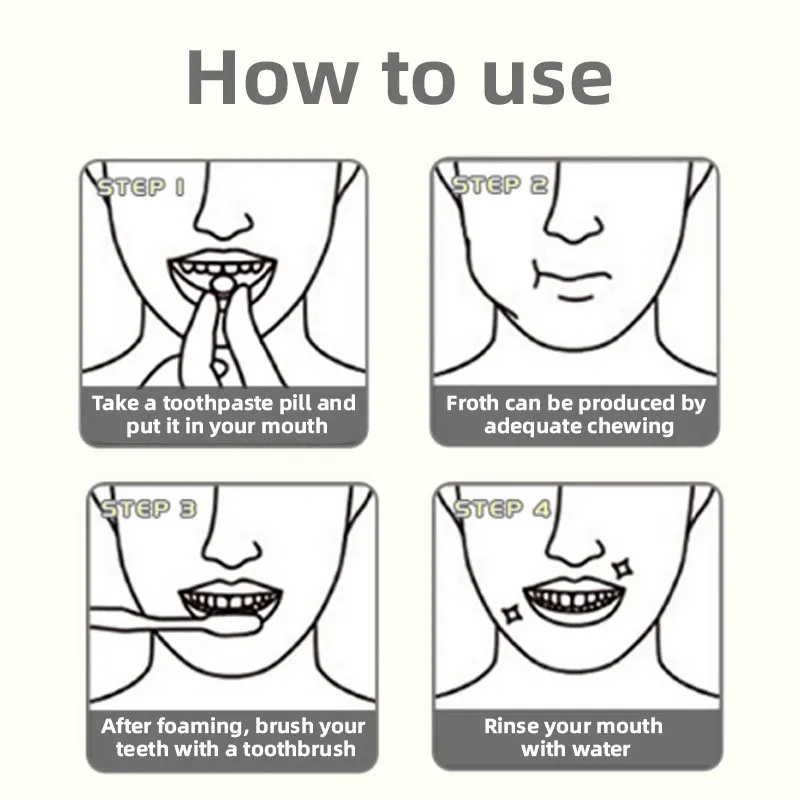 How to use

STEP 1

Take a toothpaste pill and put it in your mouth

STEP 2

Froth can be produced by adequate chewing

STEP 3

After foaming, brush your teeth with a toothbrush

STEP 4

Rinse your mouth with water