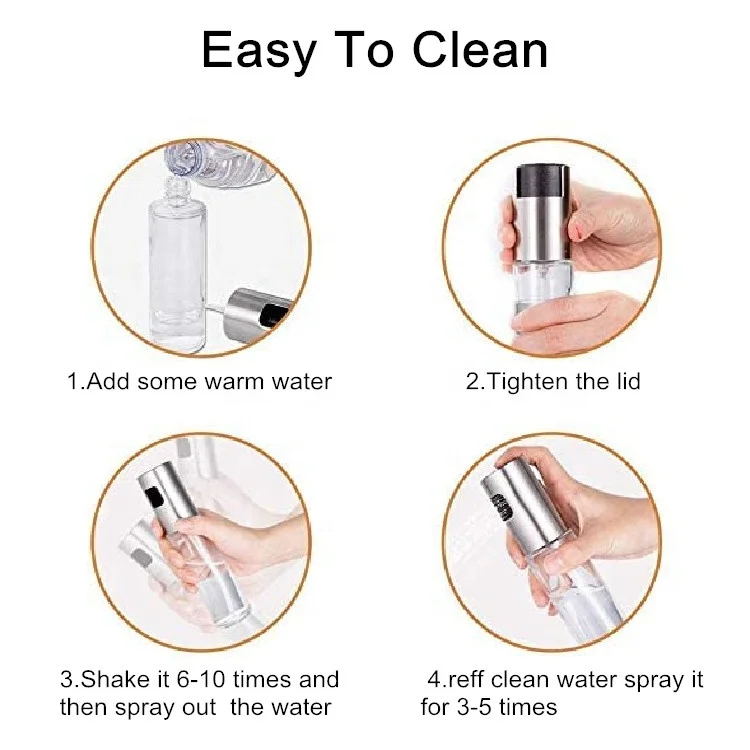 Easy To Clean

1.Add some warm water

2.Tighten the lid

3.Shake it 6-10 times and then spray out the water

4.reff clean water spray it for 3-5 times