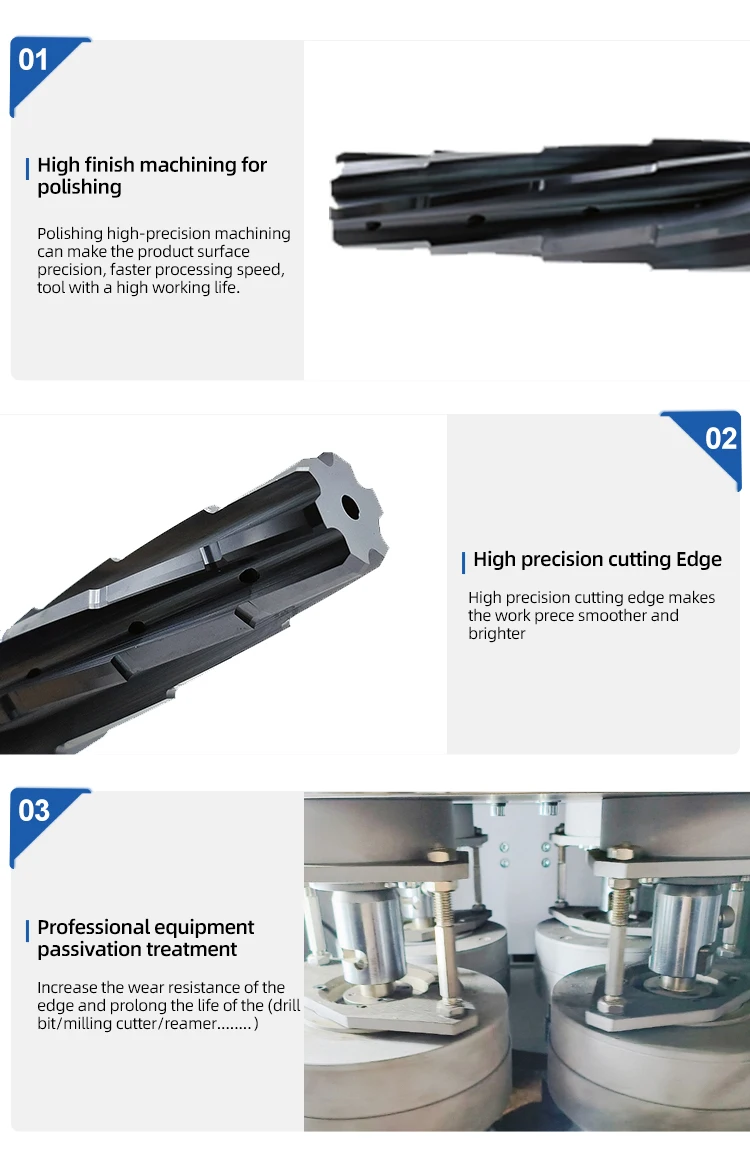 01

High finish machining for polishing

Polishing high-precision machining can make the product surface precision, faster processing speed, tool with a high working life.

02

High precision cutting Edge

High precision cutting edge makes the work prece smoother and brighter

03

Professional equipment passivation treatment

Increase the wear resistance of the edge and prolong the life of the (drill bit/milling cutter/reamer........)