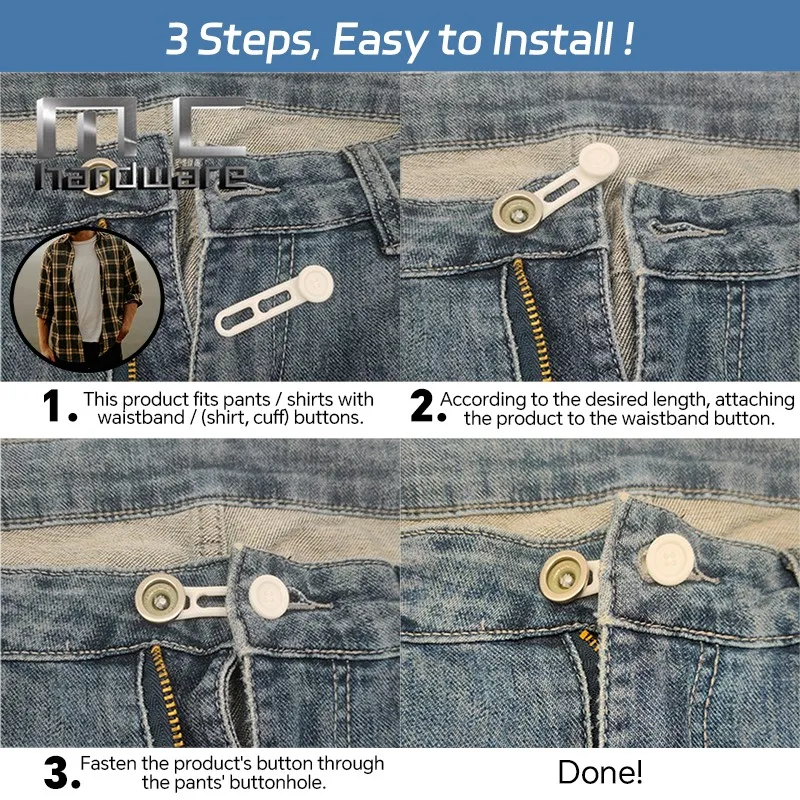 3 Steps, Easy to Install !

MC hardware

1. This product fits pants / shirts with waistband / (shirt, cuff) buttons.

2. According to the desired length, attaching the product to the waistband button.

3. Fasten the product's button through the pants' buttonhole.

Done!