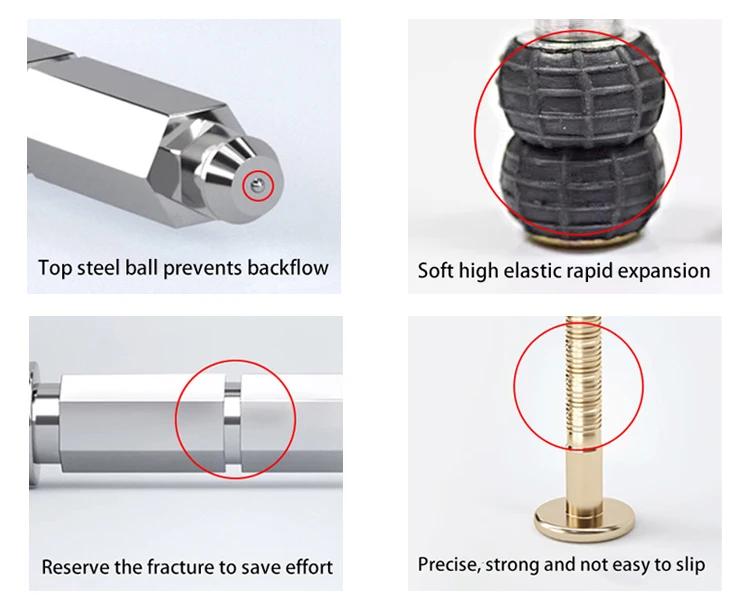 Top steel ball prevents backflow

Soft high elastic rapid expansion

Reserve the fracture to save effort

Precise, strong and not easy to slip