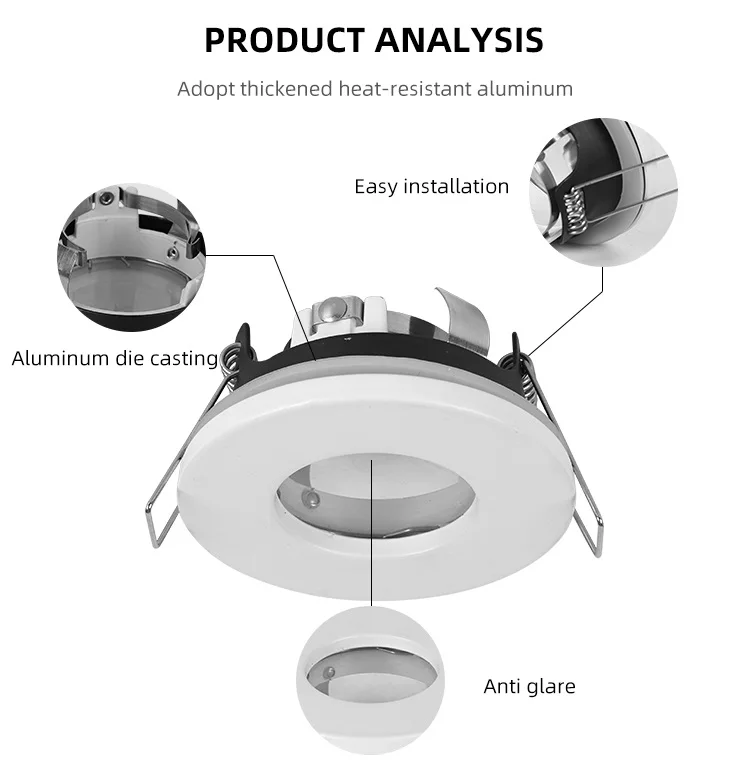 PRODUCT ANALYSIS

Adopt thickened heat-resistant aluminum

Easy installation

Aluminum die casting

Anti glare