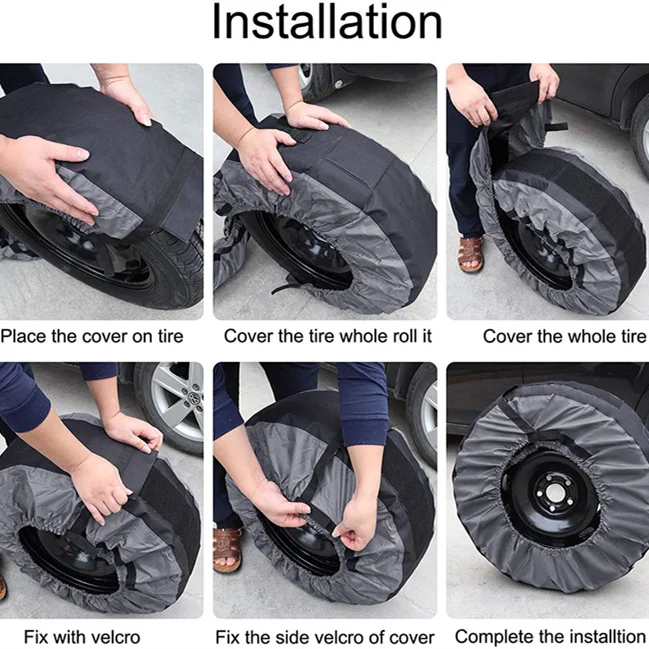 Installation

Place the cover on tire

Cover the tire whole roll it

Cover the whole tire

Fix with velcro

Fix the side velcro of cover

Complete the installtion