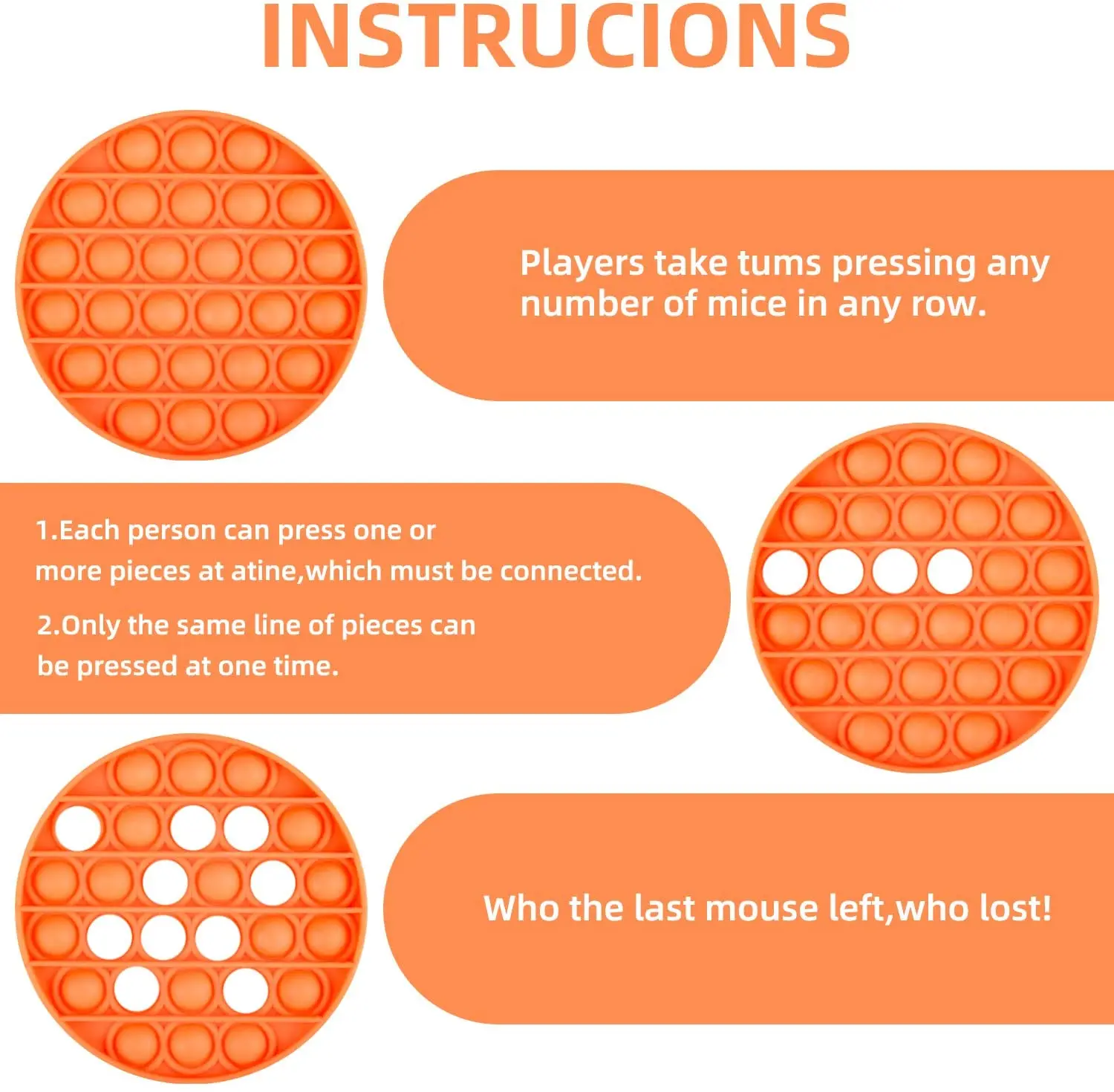 INSTRUCIONS

Players take tums pressing any number of mice in any row.

1.Each person can press one or more pieces at atine,which must be connected.

2.Only the same line of pieces can be pressed at one time.

Who the last mouse left,who lost!