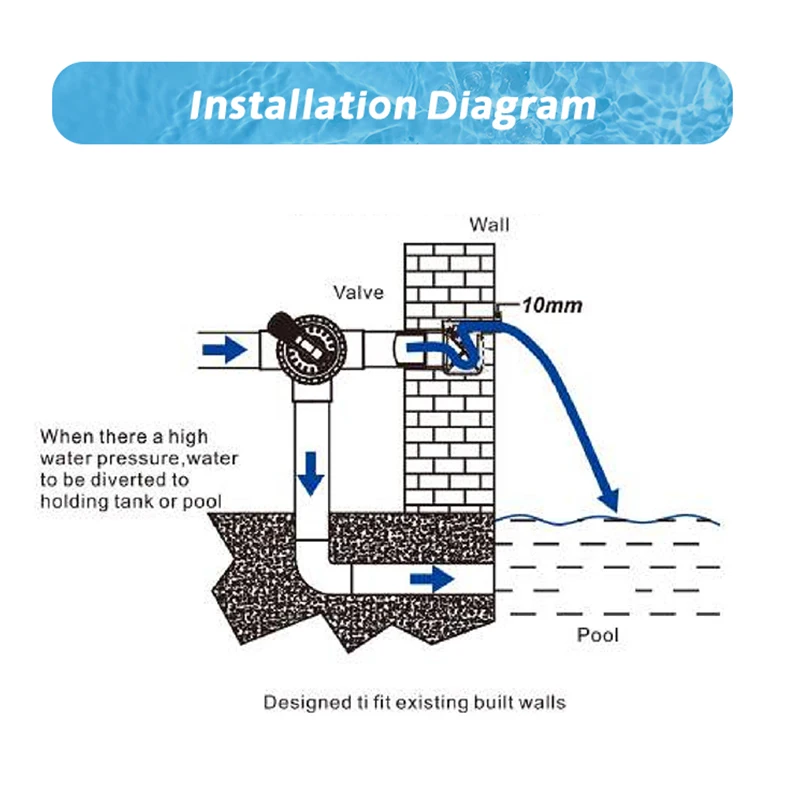 Installation Diagram

Wall

Valve

10mm

When there a high water pressure,water to be diverted to holding tank or pool

Pool

Designed ti fit existing built walls