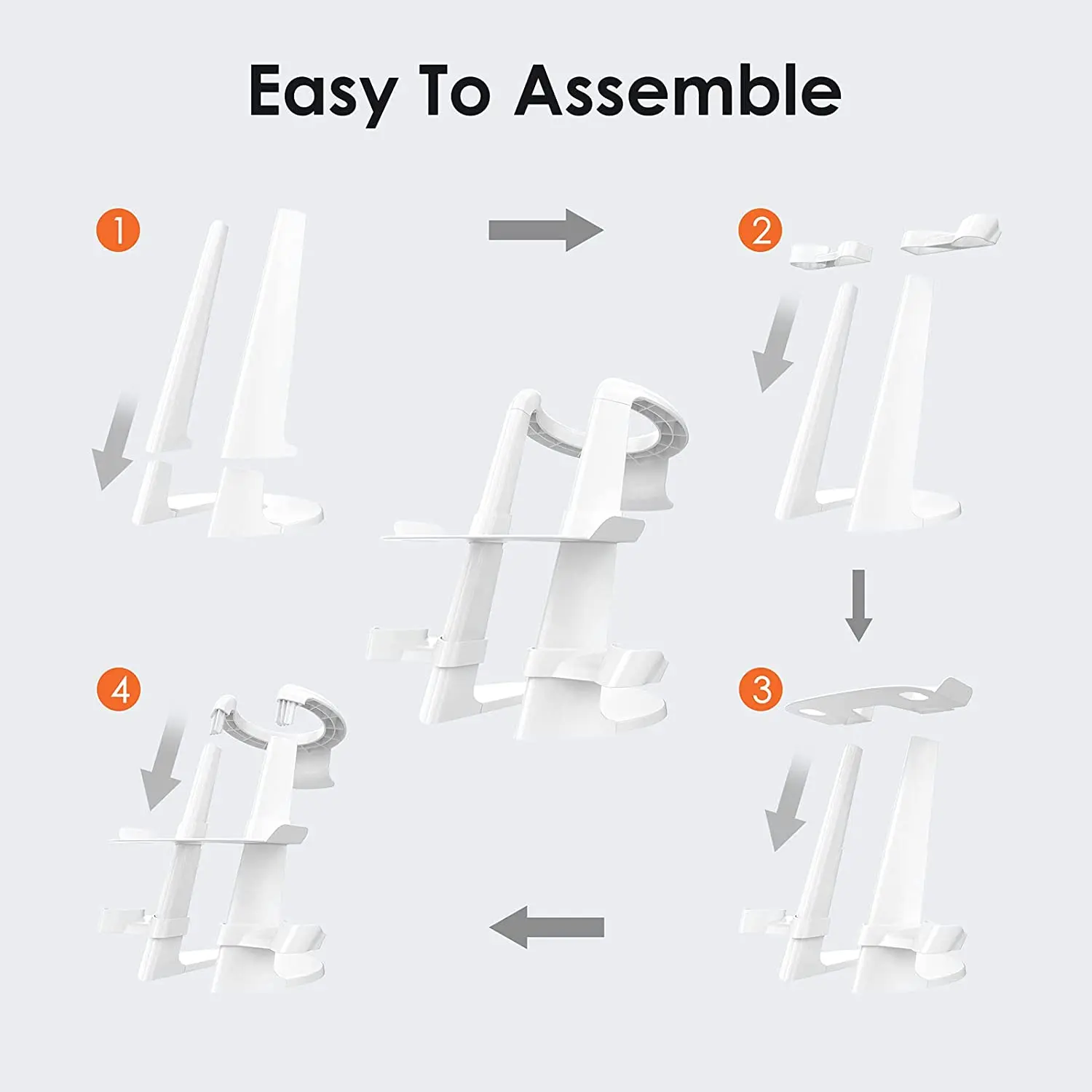 Easy To Assemble

1

2

3

4