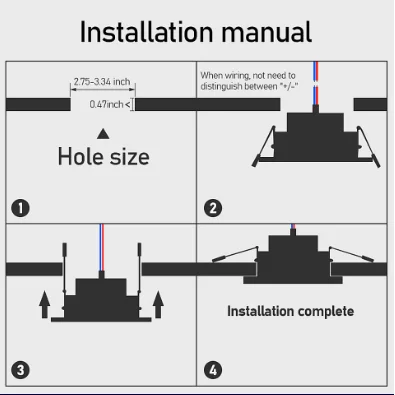 Installation manual

2.75-3.34 inch

0.47inch <

Hole size

1

When wiring, not need to distinguish between "+/-"

2

3

Installation complete

4