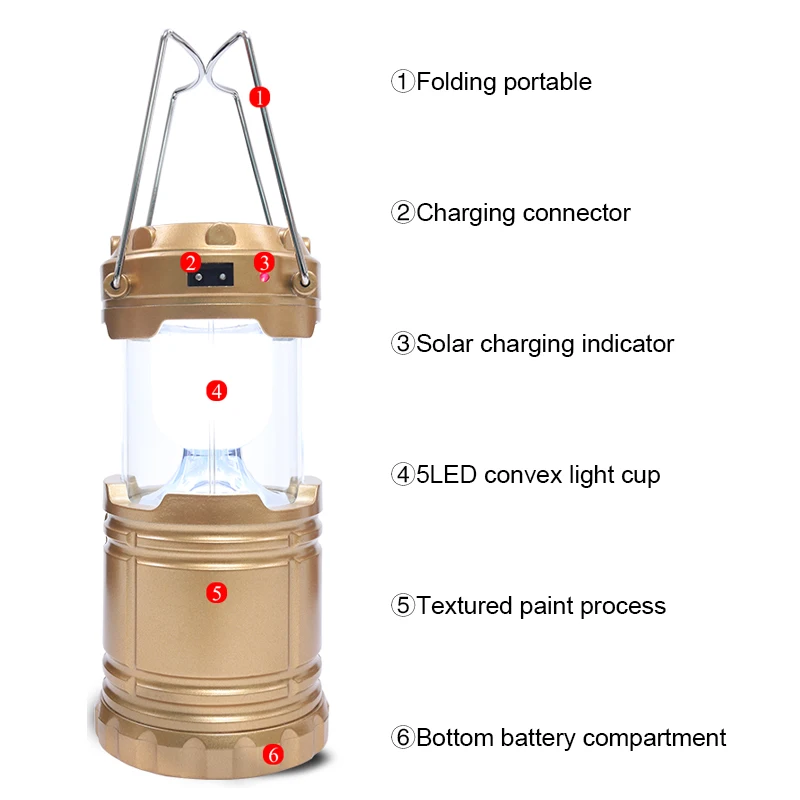 1
2
3
4
5
6

①Folding portable

②Charging connector

③Solar charging indicator

④5LED convex light cup

⑤Textured paint process

⑥Bottom battery compartment