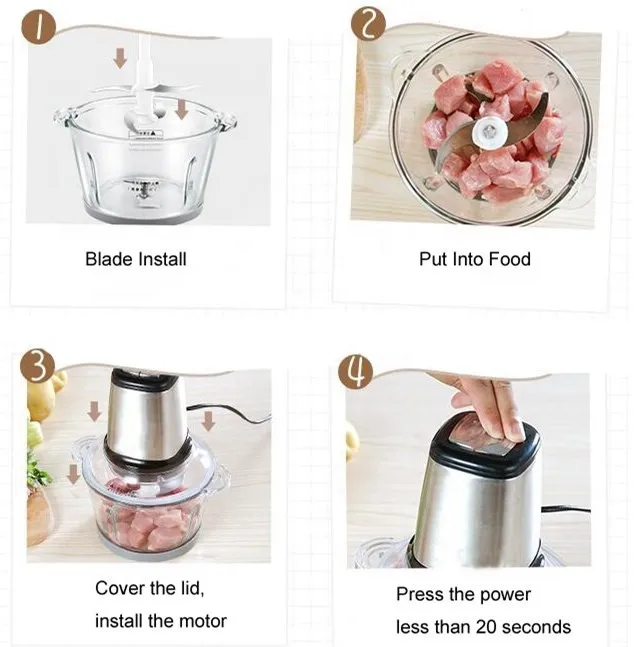 1

Blade Install

2

Put Into Food

3

Cover the lid,
install the motor

4

Press the power
less than 20 seconds