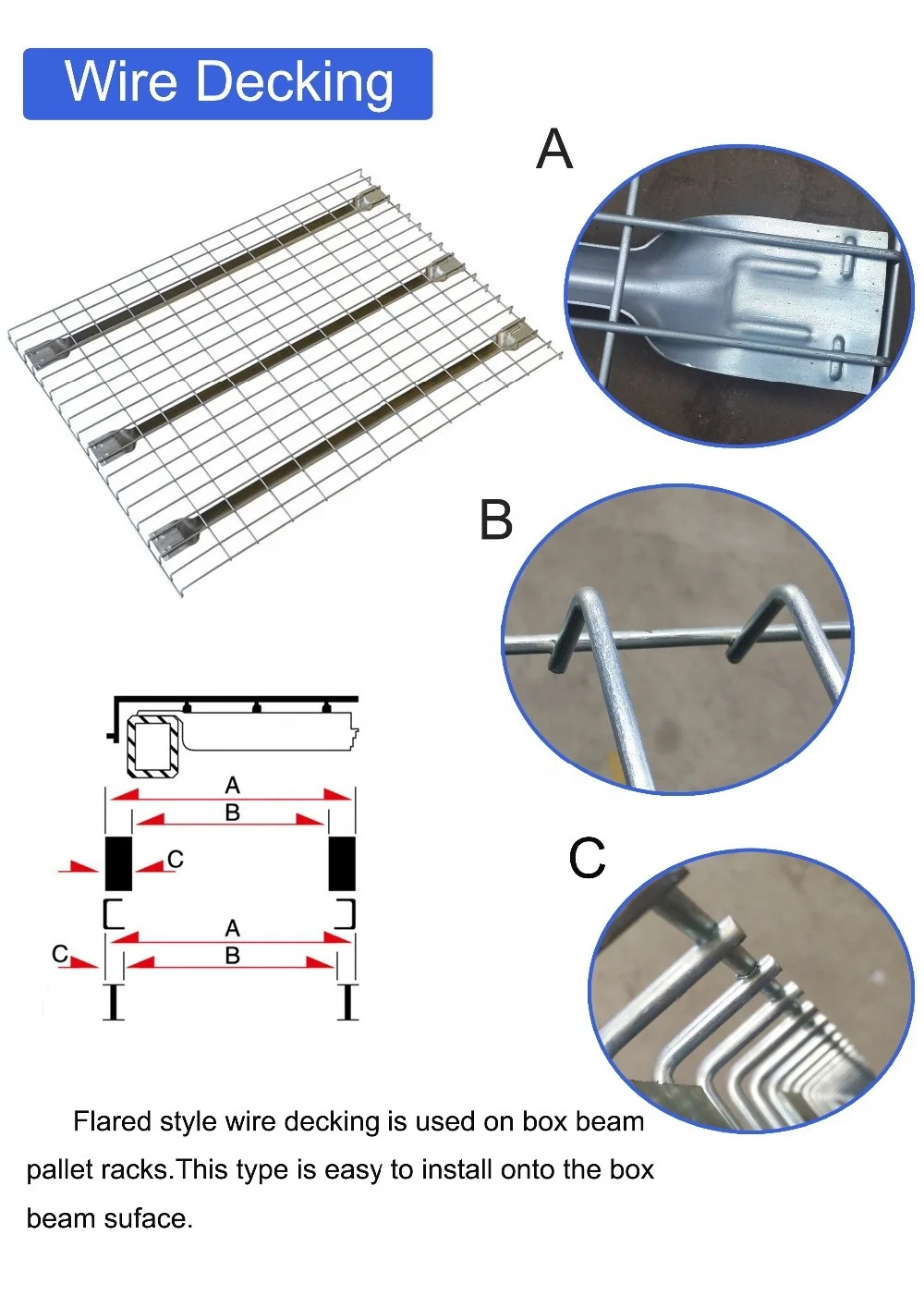 Wire Decking

A

B

C

A

B

C

A

B

C

Flared style wire decking is used on box beam pallet racks.This type is easy to install onto the box beam suface.