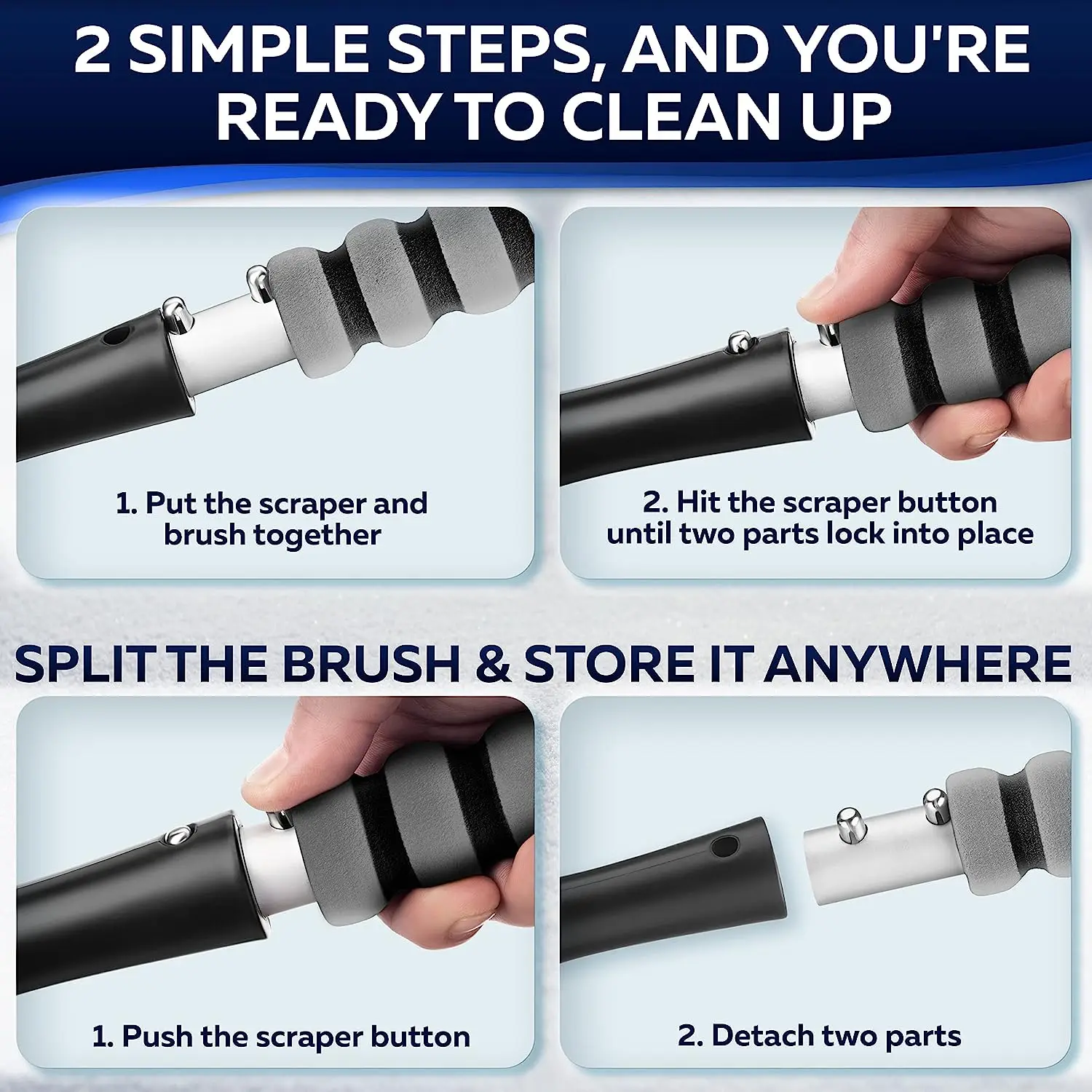 2 SIMPLE STEPS, AND YOU'RE READY TO CLEAN UP

1. Put the scraper and brush together

2. Hit the scraper button until two parts lock into place

SPLIT THE BRUSH & STORE IT ANYWHERE

1. Push the scraper button

2. Detach two parts