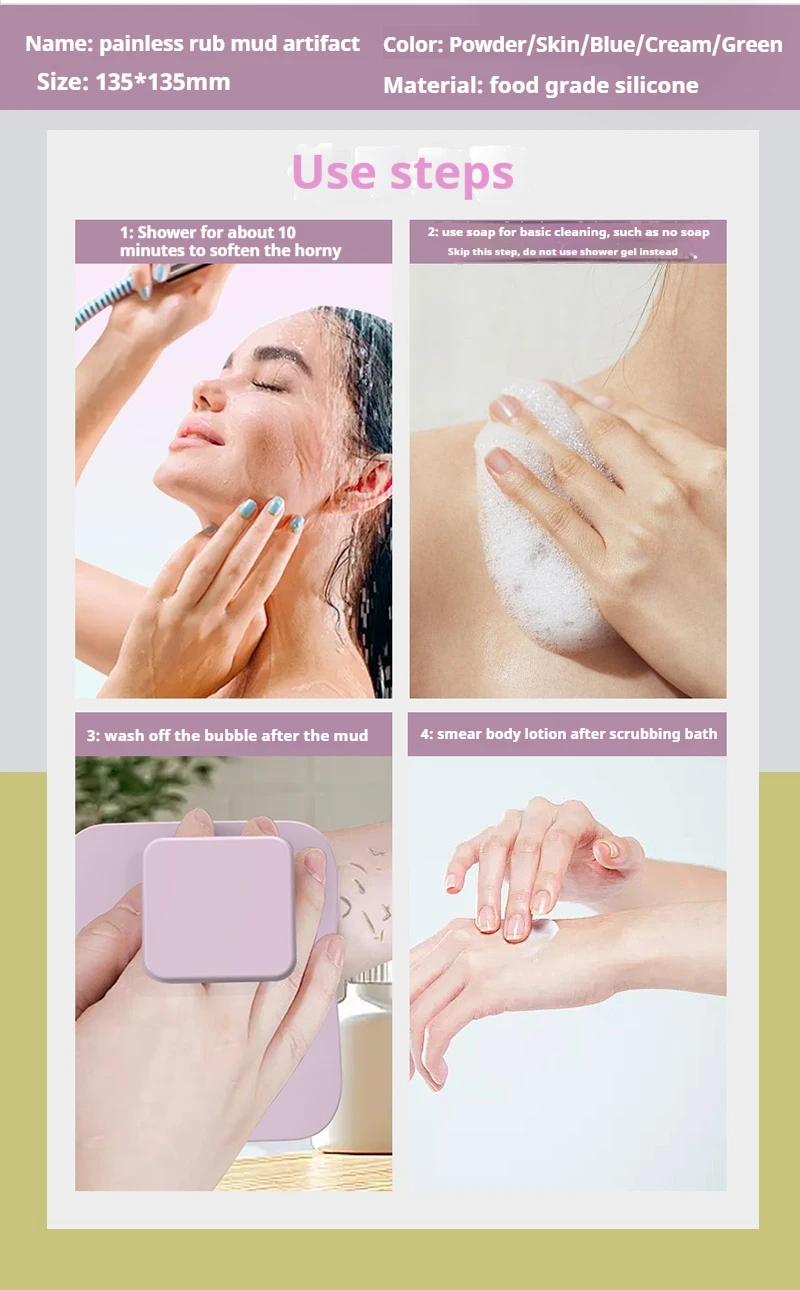 Name: painless rub mud artifact
Size: 135*135mm

Color: Powder/Skin/Blue/Cream/Green
Material: food grade silicone

Use steps

1: Shower for about 10 minutes to soften the horny

2: use soap for basic cleaning, such as no soap
Skip this step, do not use shower gel instead

3: wash off the bubble after the mud

4: smear body lotion after scrubbing bath