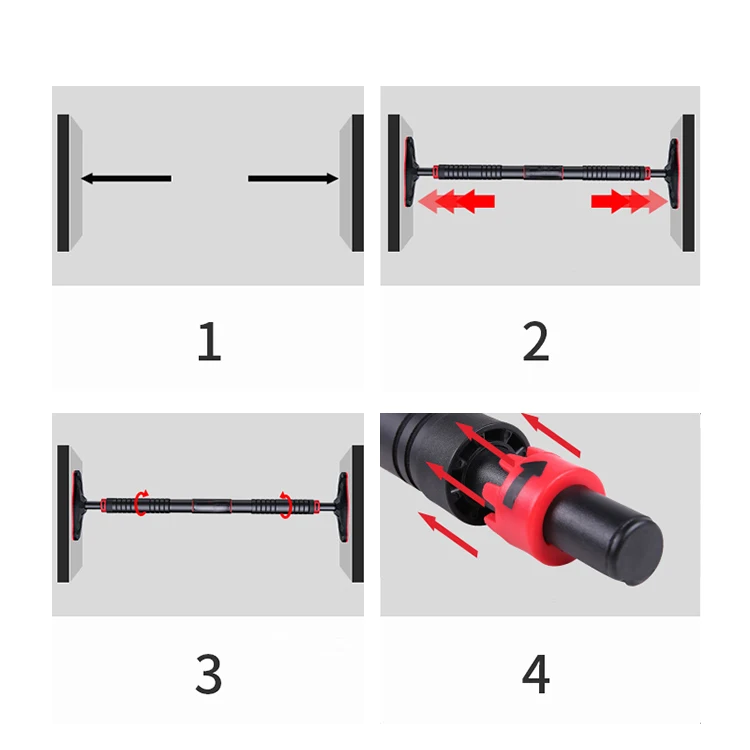 1

2

3

4