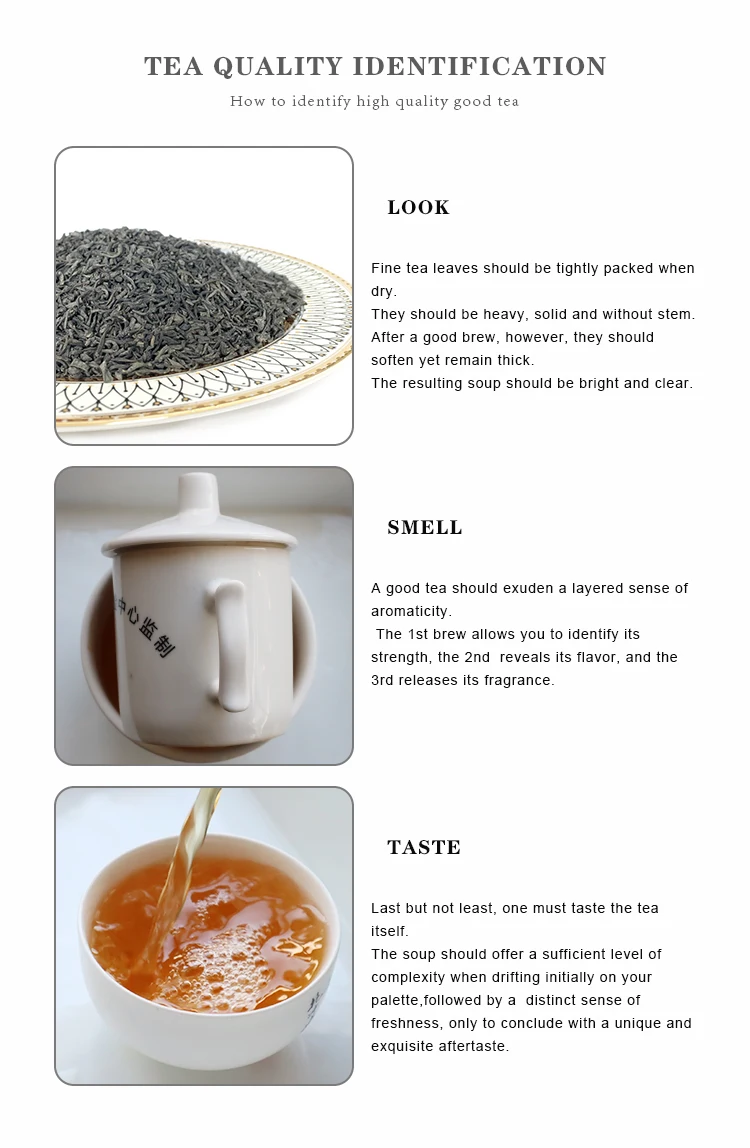 TEA QUALITY IDENTIFICATION

How to identify high quality good tea

LOOK

Fine tea leaves should be tightly packed when dry.
They should be heavy, solid and without stem.
After a good brew, however, they should soften yet remain thick.
The resulting soup should be bright and clear.

中心监制

SMELL

A good tea should exuden a layered sense of aromaticity.
The 1st brew allows you to identify its strength, the 2nd reveals its flavor, and the 3rd releases its fragrance.

TASTE

Last but not least, one must taste the tea itself.
The soup should offer a sufficient level of complexity when drifting initially on your palette,followed by a distinct sense of freshness, only to conclude with a unique and exquisite aftertaste.