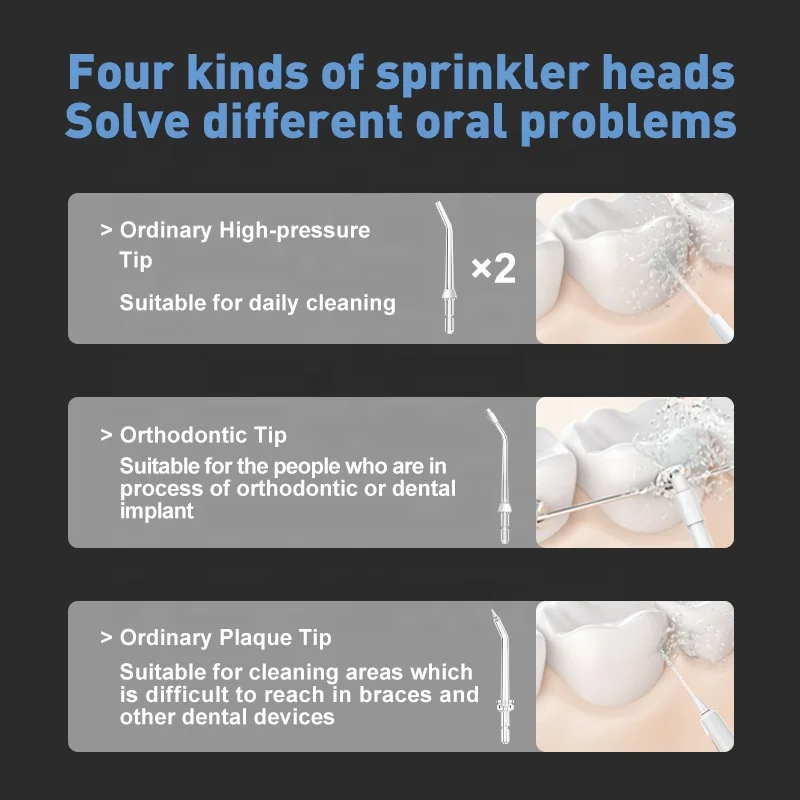 Four kinds of sprinkler heads
Solve different oral problems

> Ordinary High-pressure Tip

Suitable for daily cleaning

×2

> Orthodontic Tip

Suitable for the people who are in process of orthodontic or dental implant

> Ordinary Plaque Tip

Suitable for cleaning areas which is difficult to reach in braces and other dental devices