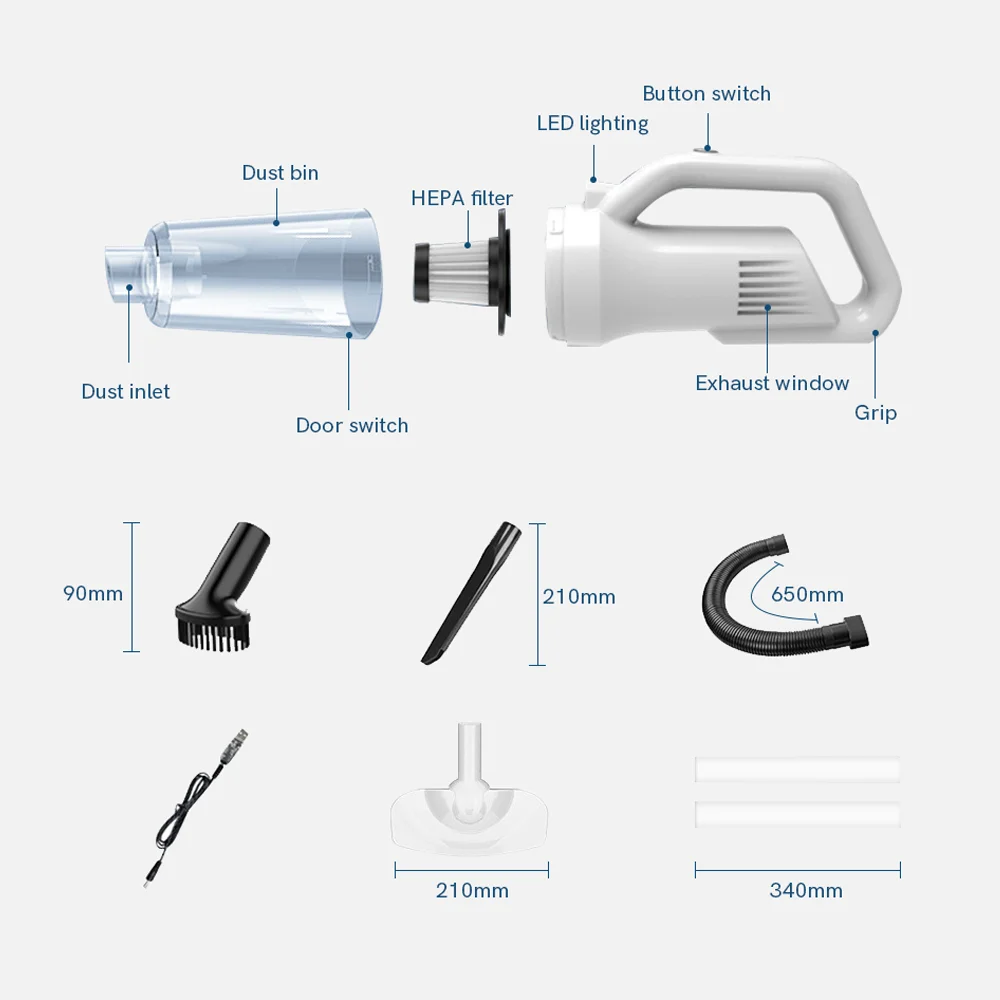 Button switch
LED lighting
Dust bin
HEPA filter
Dust inlet
Door switch
Exhaust window
Grip

90mm
210mm
650mm

210mm
340mm