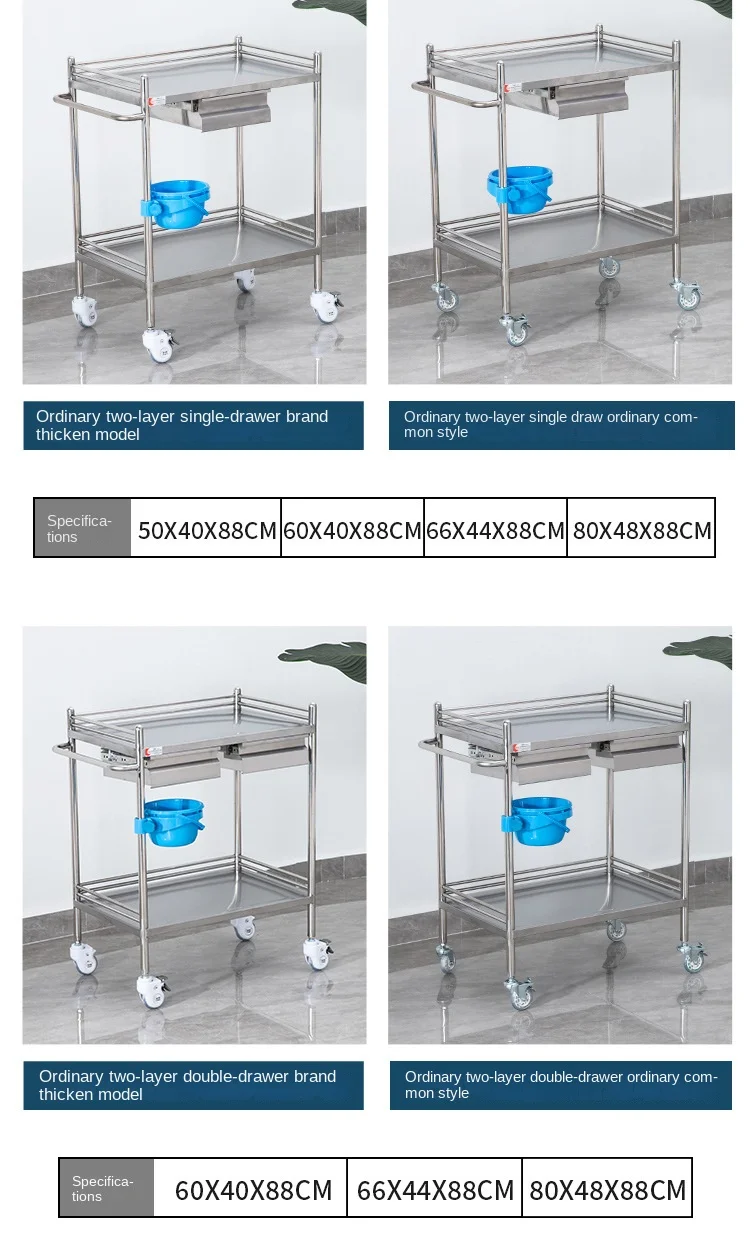 Ordinary two-layer single-drawer brand thicken model

Ordinary two-layer single draw ordinary common style

| Specifications | 50X40X88CM | 60X40X88CM | 66X44X88CM | 80X48X88CM |
|---|---|---|---|---|

Ordinary two-layer double-drawer brand thicken model

Ordinary two-layer double-drawer ordinary common style

| Specifications | 60X40X88CM | 66X44X88CM | 80X48X88CM |
|---|---|---|---|