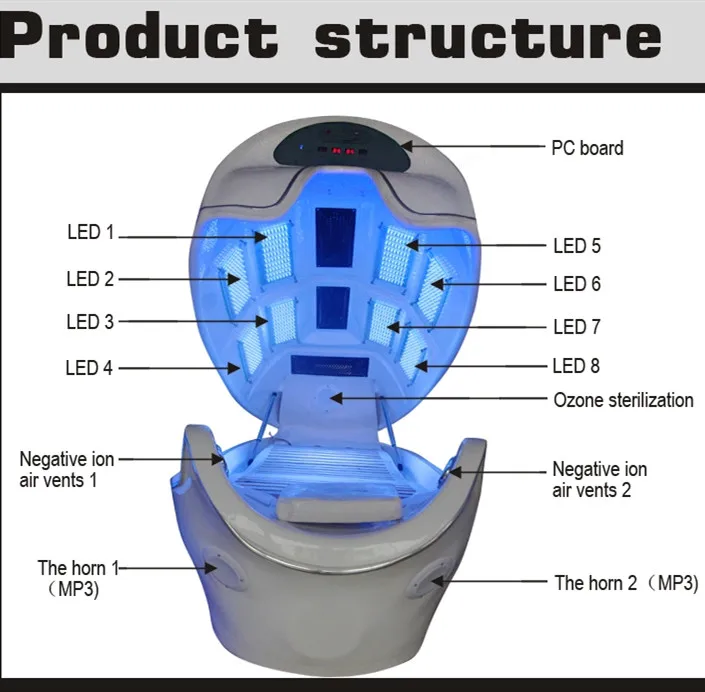 Product structure

PC board

LED 1

LED 2

LED 3

LED 4

LED 5

LED 6

LED 7

LED 8

Ozone sterilization

Negative ion air vents 1

Negative ion air vents 2

The horn 1 （MP3)

The horn 2（MP3)