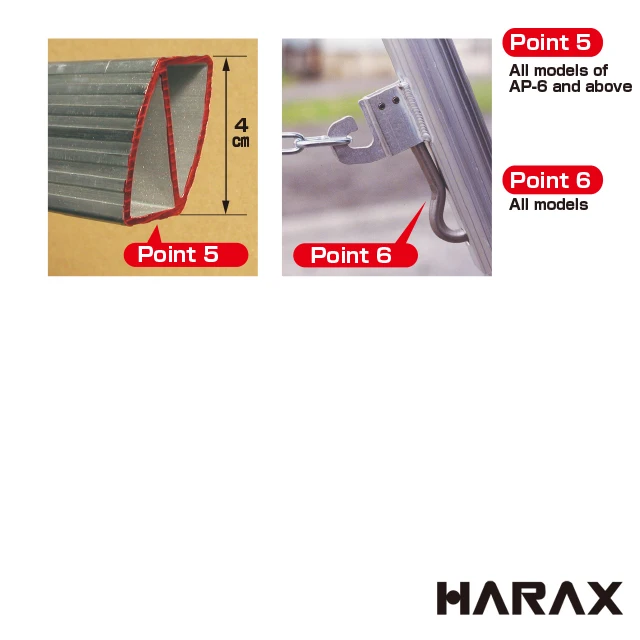 4 cm

Point 5

Point 6

Point 5
All models of AP-6 and above

Point 6
All models

HARAX