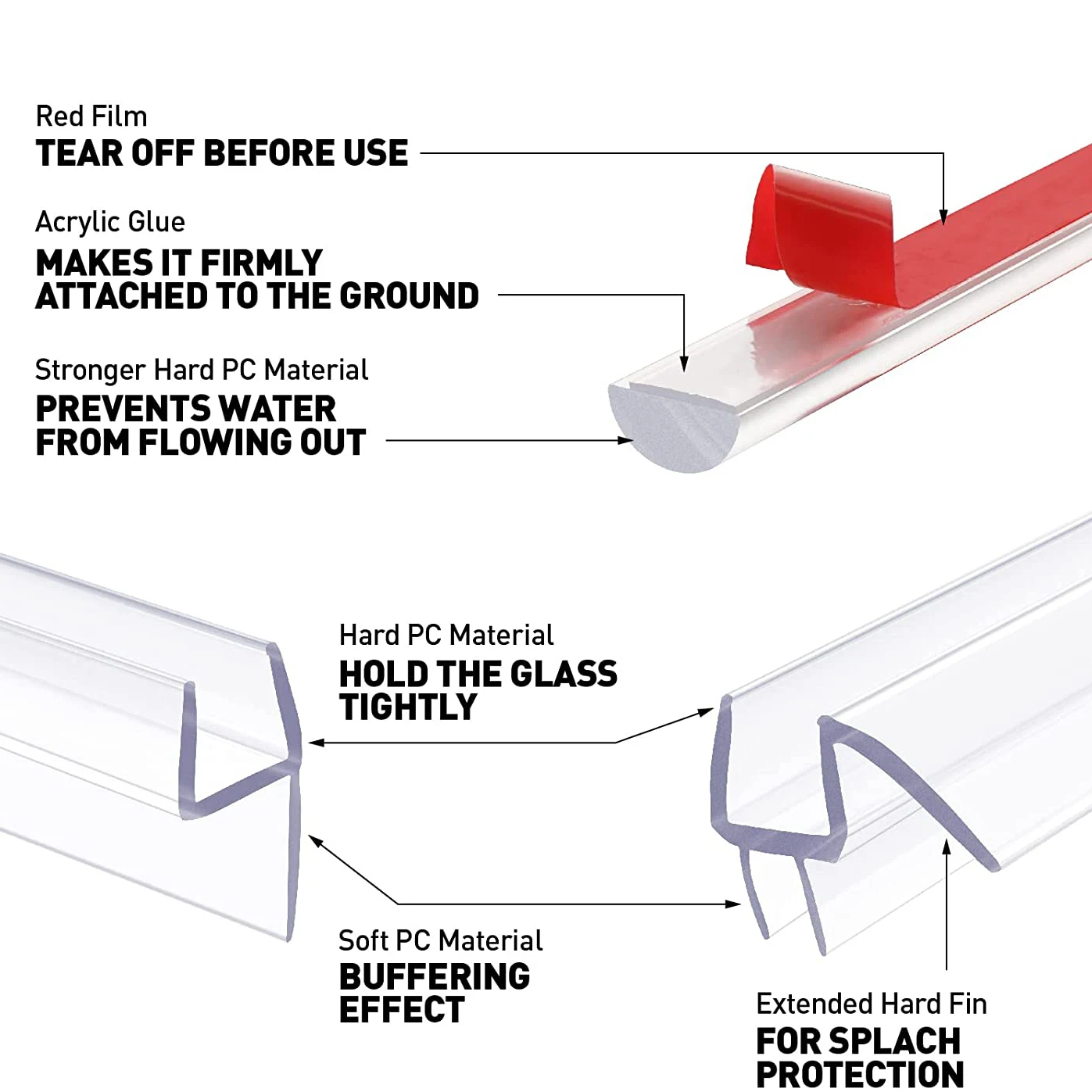 Red Film
TEAR OFF BEFORE USE

Acrylic Glue
MAKES IT FIRMLY ATTACHED TO THE GROUND

Stronger Hard PC Material
PREVENTS WATER FROM FLOWING OUT

Hard PC Material
HOLD THE GLASS TIGHTLY

Soft PC Material
BUFFERING EFFECT

Extended Hard Fin
FOR SPLACH PROTECTION