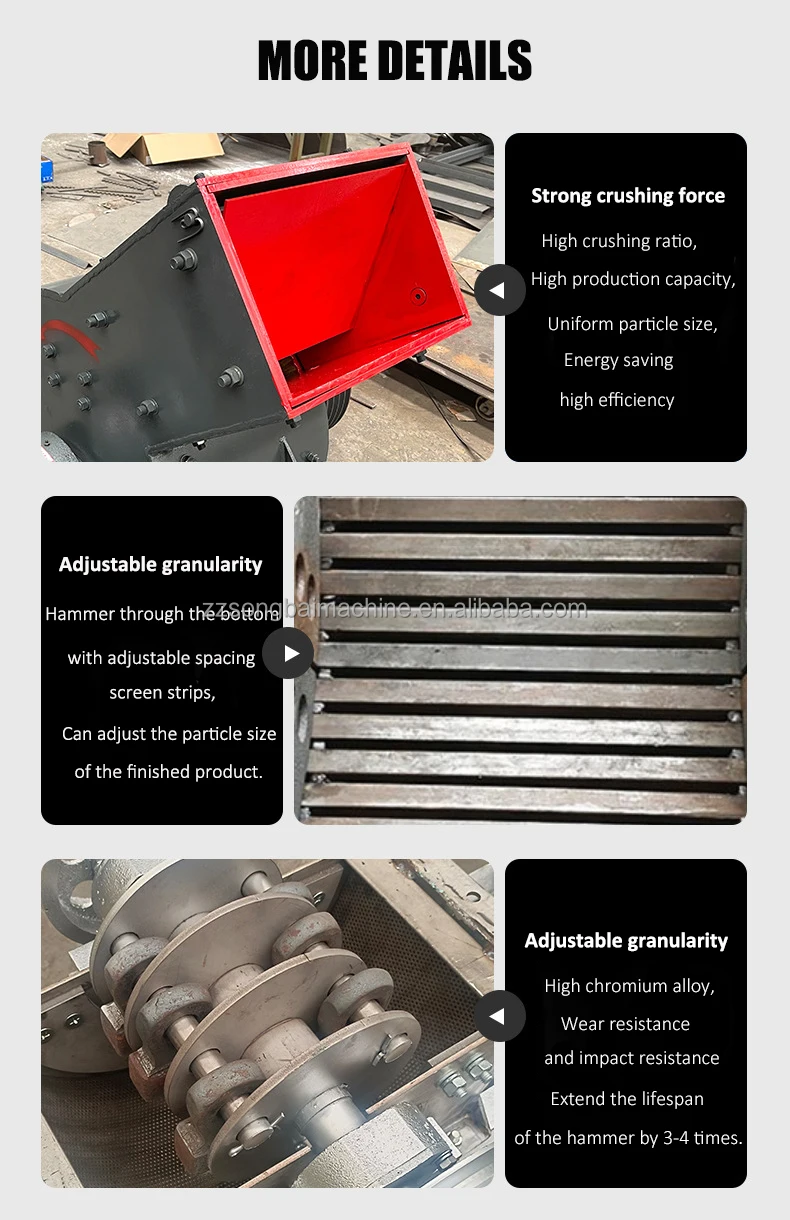 MORE DETAILS

Strong crushing force

High crushing ratio,
High production capacity,
Uniform particle size,
Energy saving
high efficiency

Adjustable granularity

Hammer through the bottom
with adjustable spacing
screen strips,
Can adjust the particle size
of the finished product.

zzsongbaimachine.en.alibaba.com

Adjustable granularity

High chromium alloy,
Wear resistance
and impact resistance
Extend the lifespan
of the hammer by 3-4 times.