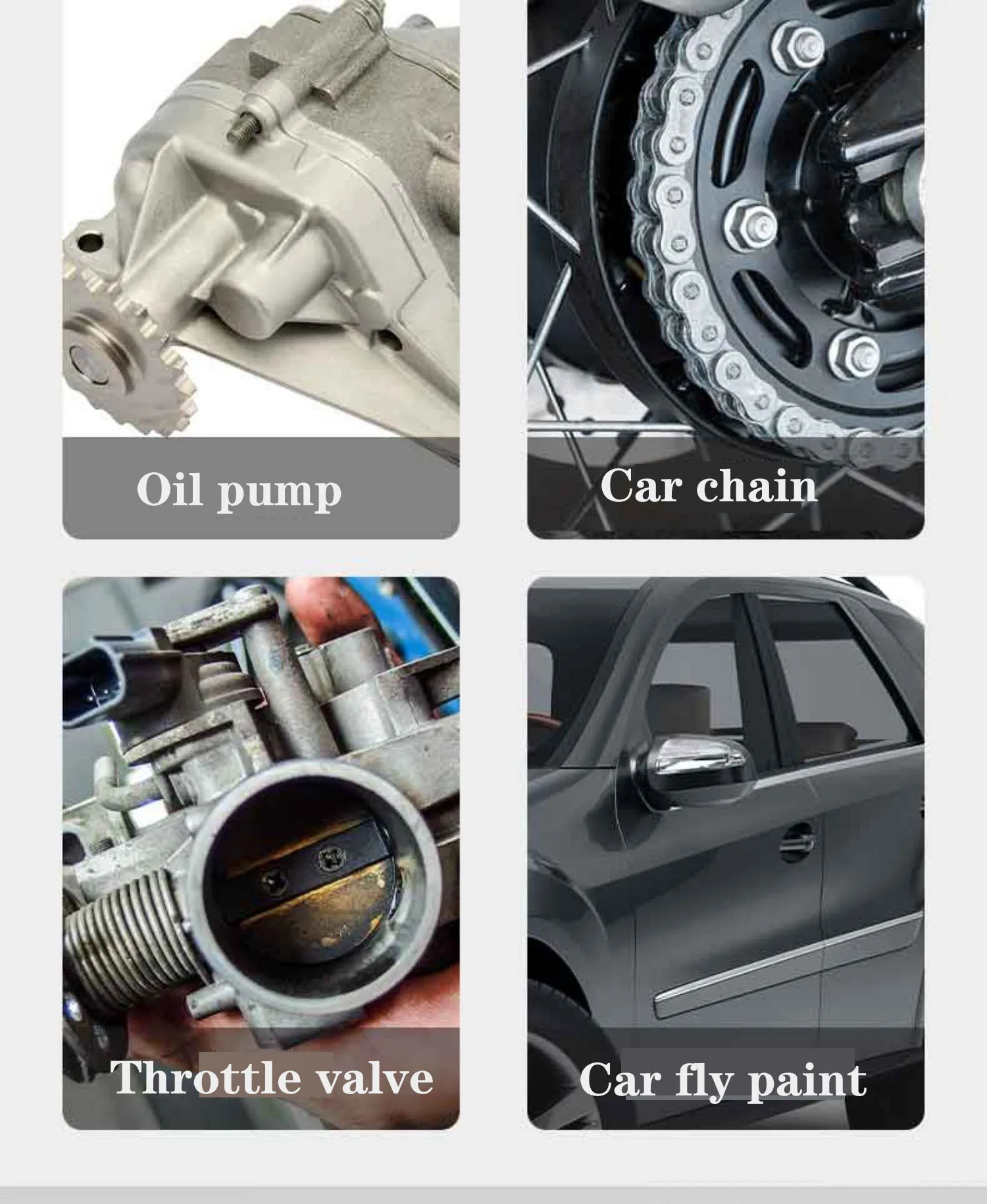 Oil pump

Car chain

Throttle valve

Car fly paint