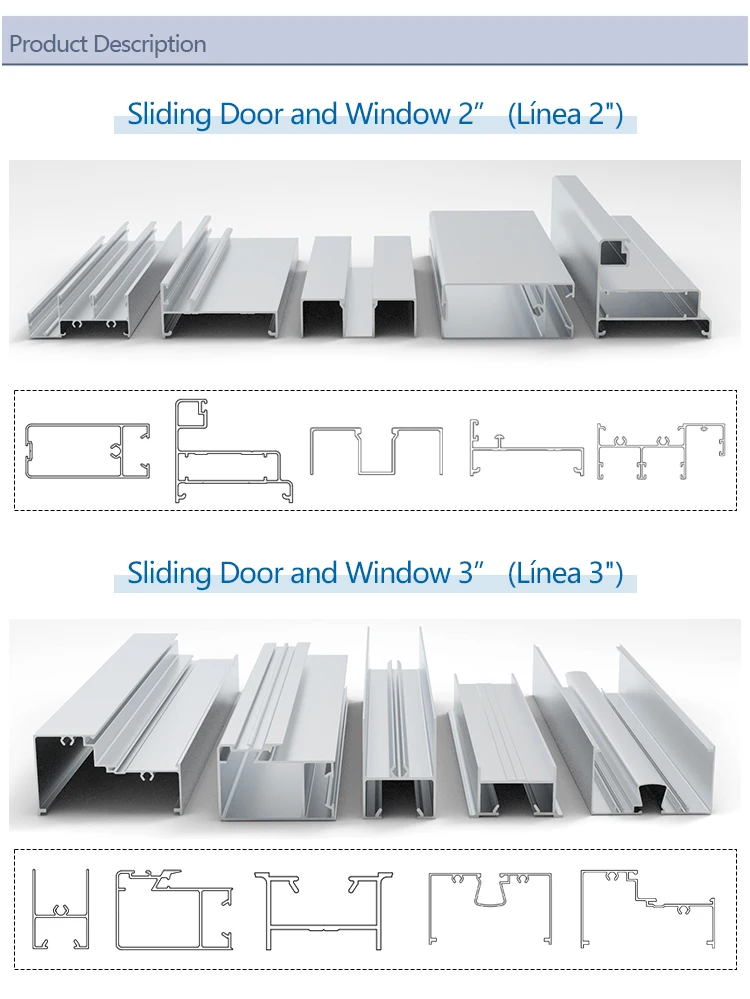 Product Description

Sliding Door and Window 2″ (Línea 2")

Sliding Door and Window 3″ (Línea 3")